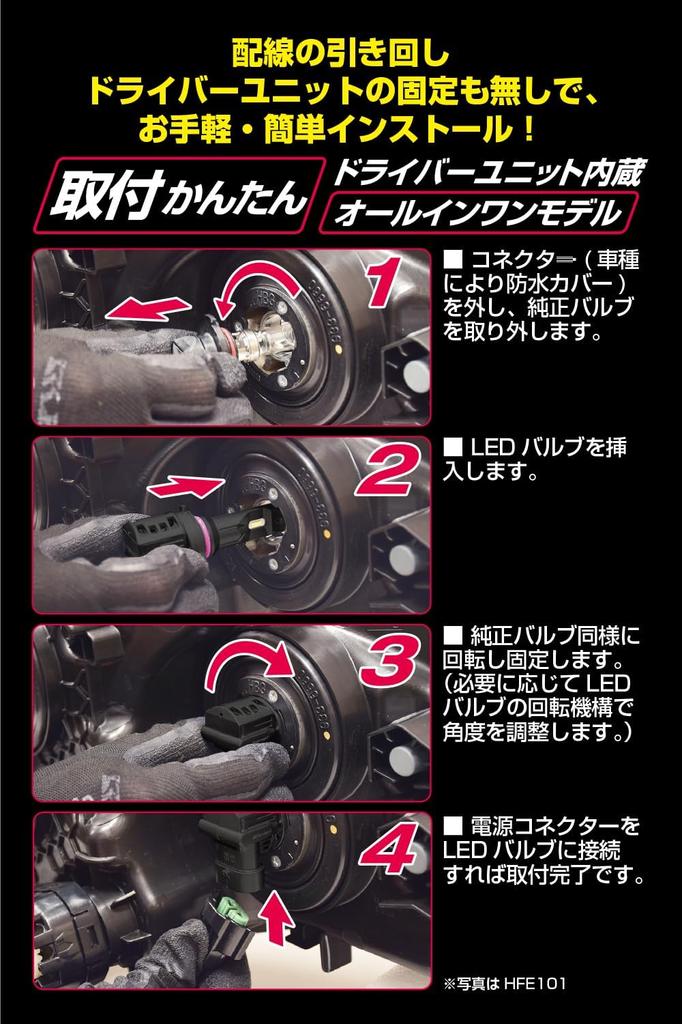 配線の引き回し
ドライバーユニットの固定も無しで、
お手軽・簡単インストール！

取付かんたん

ドライバーユニット内蔵
オールインワンモデル

1

■ コネクター（車種により防水カバー）を外し、純正バルブを取り外します。

2

■ LED バルブを挿入します。

3

■ 純正バルブ同様に回転し固定します。(必要に応じて LED バルブの回転機構で角度を調整します。)

4

■ 電源コネクターを LED バルブに接続すれば取付完了です。

※写真は HFE101