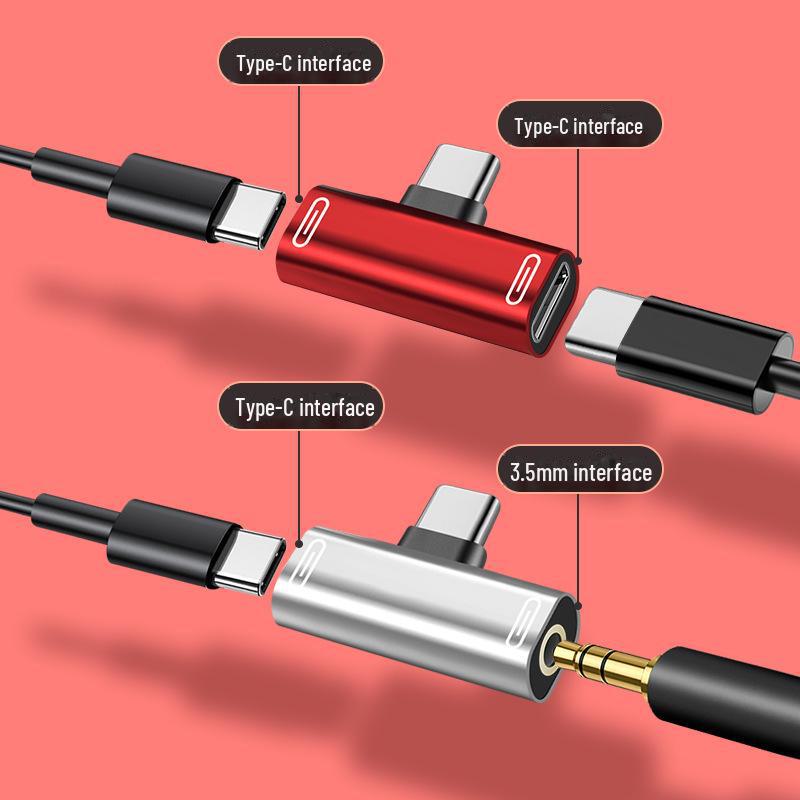 Type-C interface

Type-C interface

Type-C interface

3.5mm interface