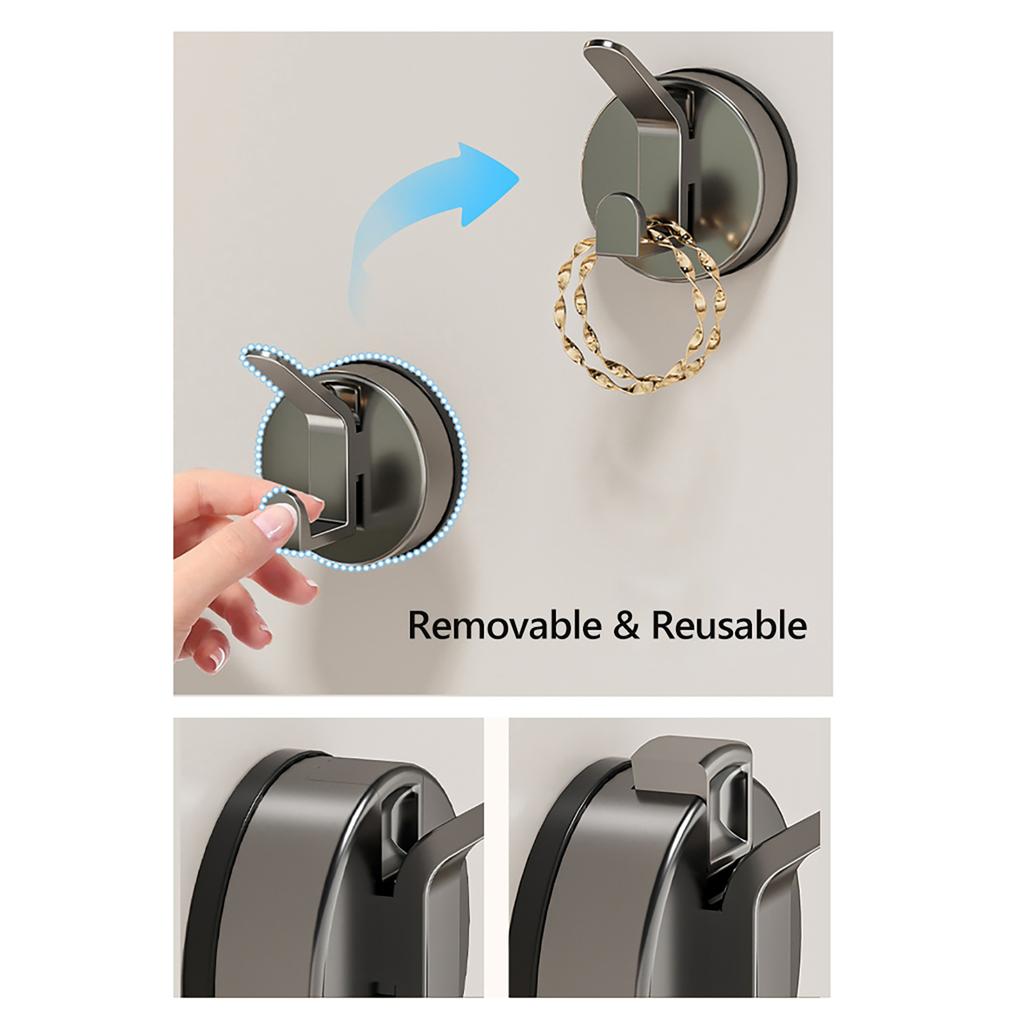 Removable & Reusable