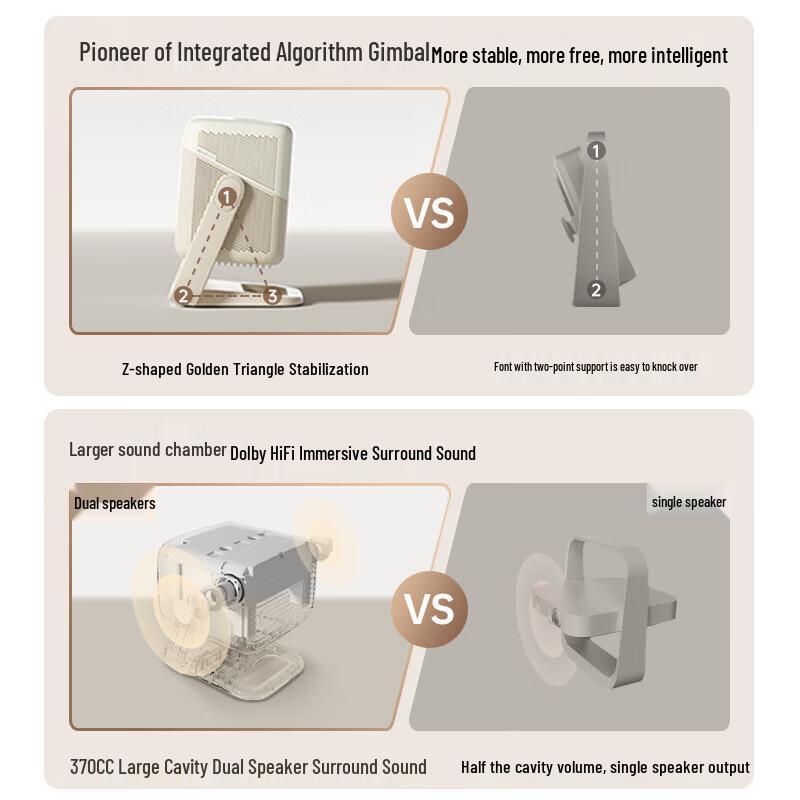 Pioneer of Integrated Algorithm Gimbal More stable, more free, more intelligent

1
2
3
VS
1
2

Z-shaped Golden Triangle Stabilization

Font with two-point support is easy to knock over

Larger sound chamber Dolby HiFi Immersive Surround Sound

Dual speakers

VS

single speaker

370CC Large Cavity Dual Speaker Surround Sound

Half the cavity volume, single speaker output