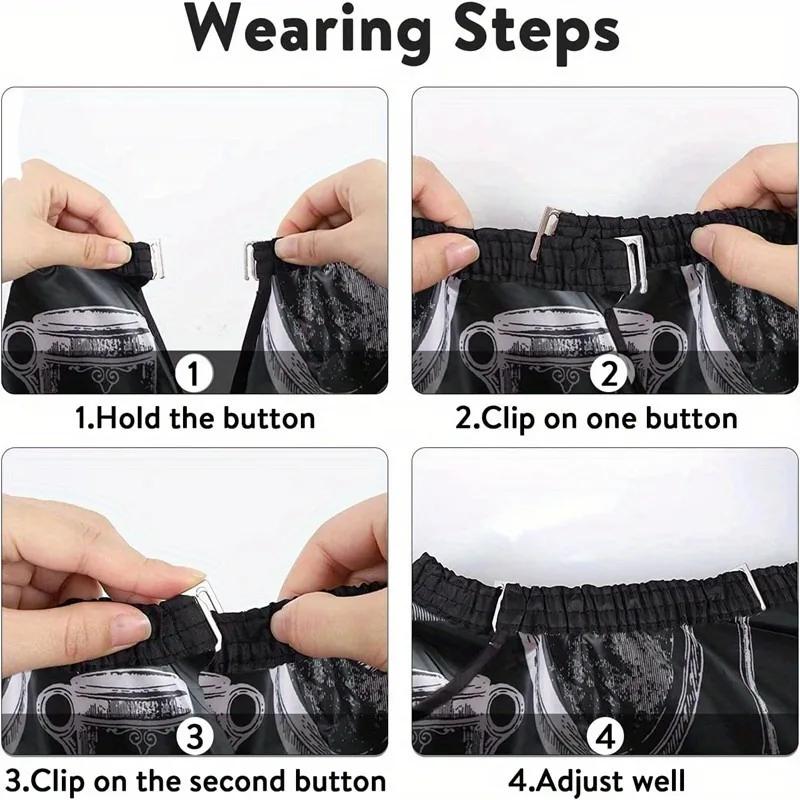 Wearing Steps

1

1.Hold the button

2

2.Clip on one button

3

3.Clip on the second button

4

4.Adjust well