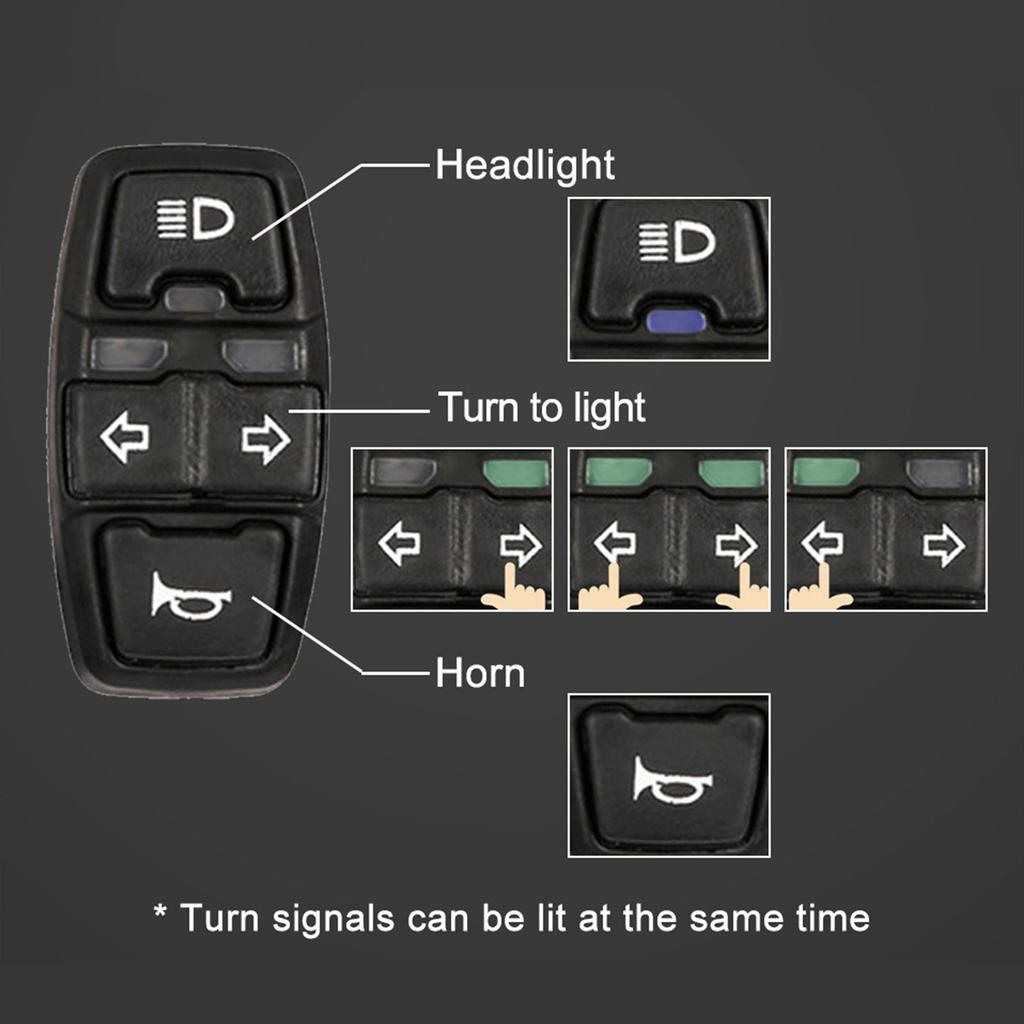 Headlight

Turn to light

Horn

* Turn signals can be lit at the same time