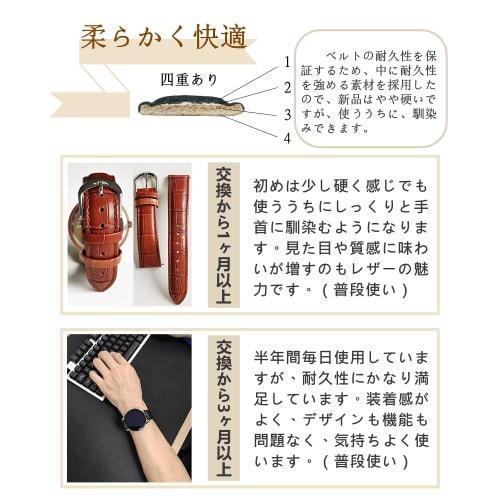 柔らかく快適

四重あり

1
2
3
4

ベルトの耐久性を保証するため、中に耐久性を強める素材を採用したので、新品はやや硬いですが、使ううちに、馴染みできます。

交換から1ヶ月以上

初めは少し硬く感じでも使ううちにしっくりと手首に馴染むようになります。見た目や質感に味わいが増すのもレザーの魅力です。（普段使い）

交換から3ヶ月以上

半年間毎日使用していますが、耐久性にかなり満足しています。装着感がよく、デザインも機能も問題なく、気持ちよく使います。（普段使い）