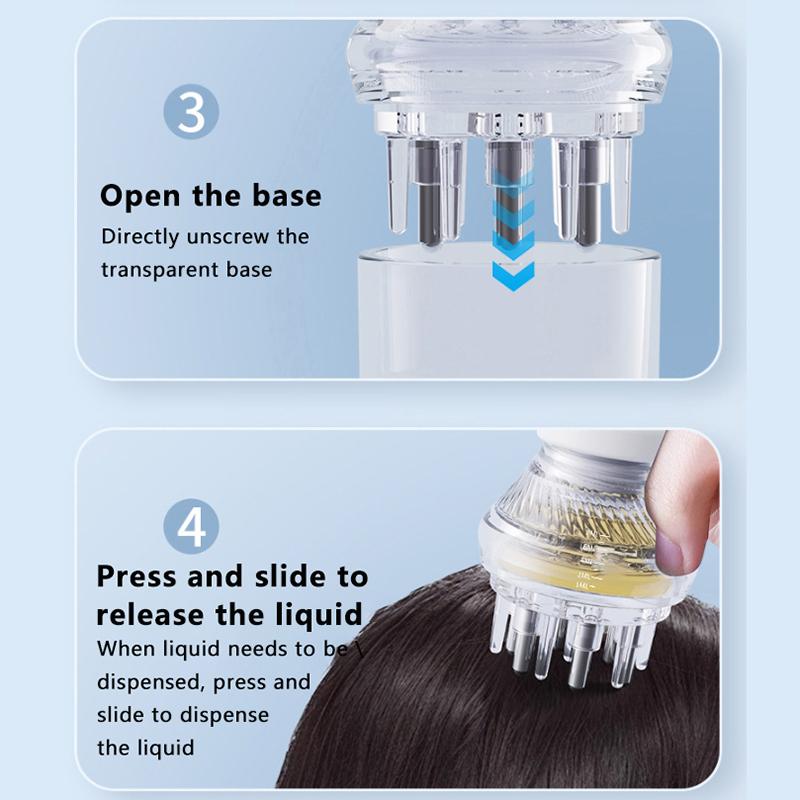 3

Open the base

Directly unscrew the transparent base

4

Press and slide to release the liquid

When liquid needs to be dispensed, press and slide to dispense the liquid