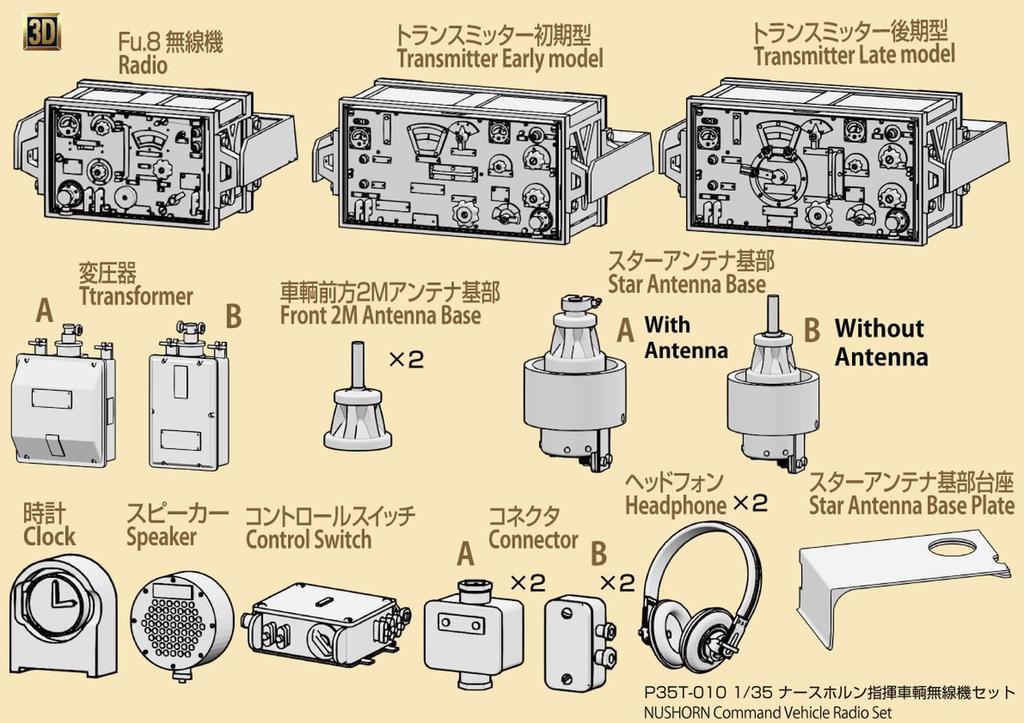 3D

Fu.8 無線機
Radio

トランスミッター初期型
Transmitter Early model

トランスミッター後期型
Transmitter Late model

変圧器
Ttransformer

A

B

車輌前方2Mアンテナ基部
Front 2M Antenna Base

×2

スターアンテナ基部
Star Antenna Base

A With Antenna

B Without Antenna

時計
Clock

スピーカー
Speaker

コントロールスイッチ
Control Switch

コネクタ
Connector

A ×2

B ×2

ヘッドフォン
Headphone ×2

スターアンテナ基部台座
Star Antenna Base Plate

P35T-010 1/35 ナースホルン指揮車輌無線機セット
NUSHORN Command Vehicle Radio Set