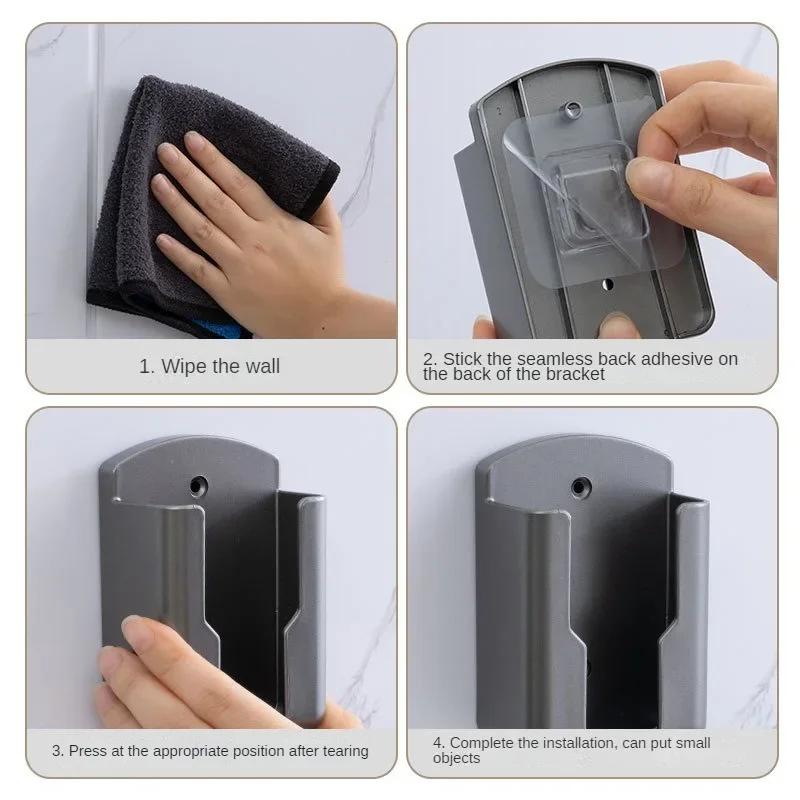 1. Wipe the wall

2. Stick the seamless back adhesive on the back of the bracket

3. Press at the appropriate position after tearing

4. Complete the installation, can put small objects