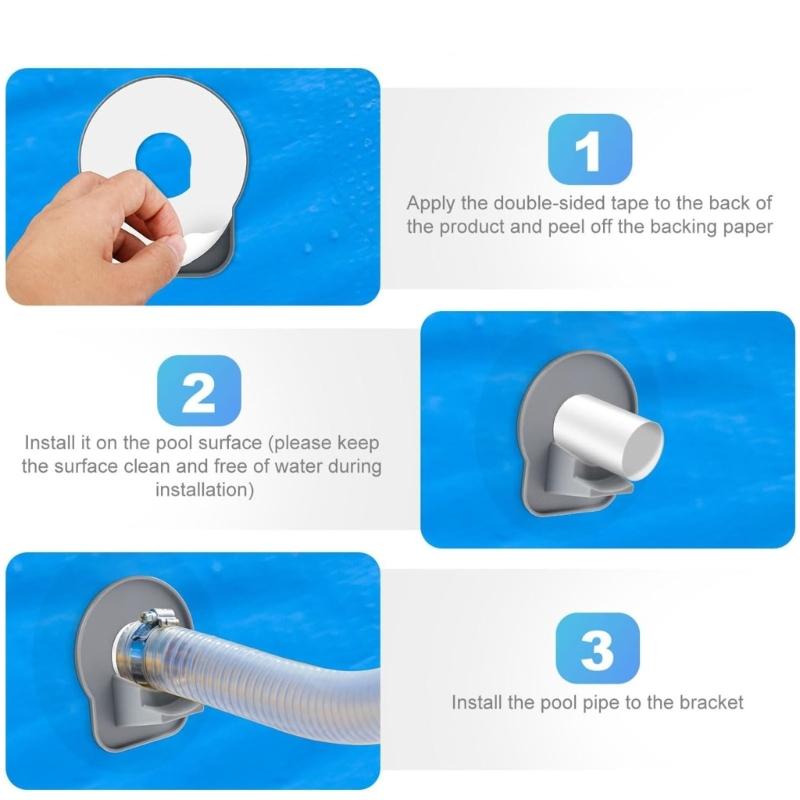 1

Apply the double-sided tape to the back of the product and peel off the backing paper

2

Install it on the pool surface (please keep the surface clean and free of water during installation)

3

Install the pool pipe to the bracket