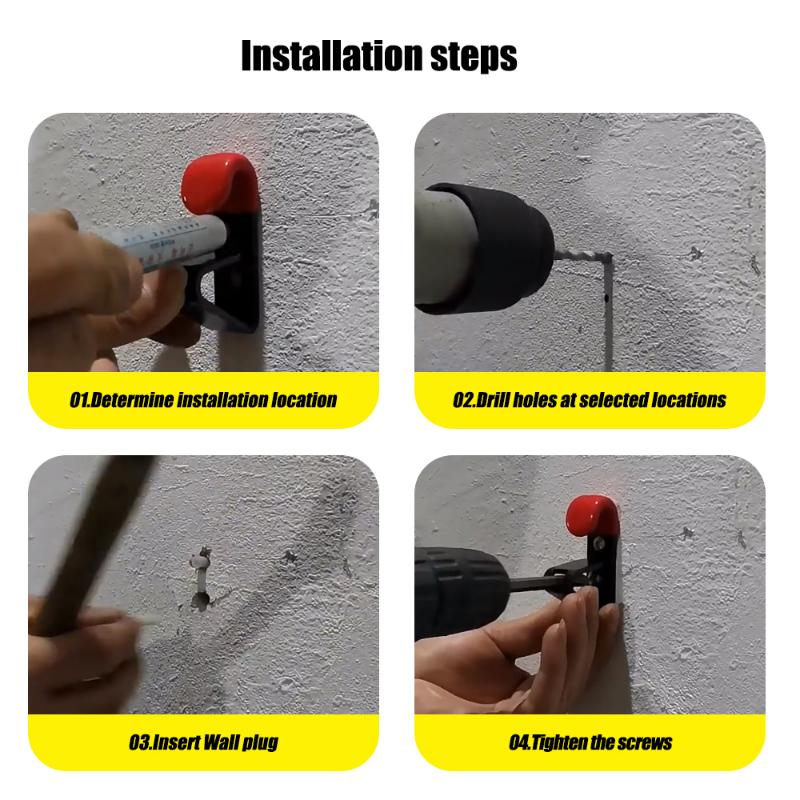 Installation steps

01.Determine installation location

02.Drill holes at selected locations

03.Insert Wall plug

04.Tighten the screws