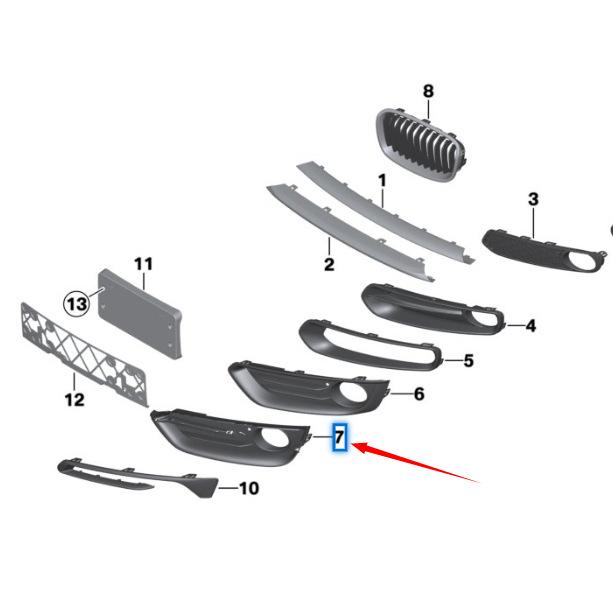 8
1
3
2
11
13
4
5
12
6
7
10