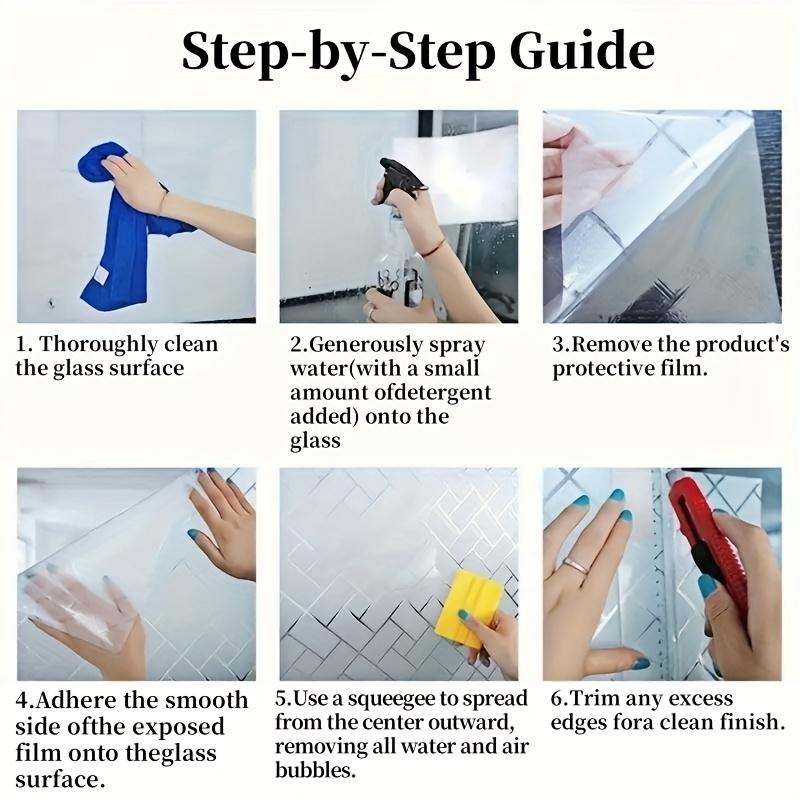 Step-by-Step Guide

1. Thoroughly clean the glass surface

2.Generously spray water(with a small amount ofdetergent added) onto the glass

3.Remove the product's protective film.

4.Adhere the smooth side ofthe exposed film onto theglass surface.

5.Use a squeegee to spread from the center outward, removing all water and air bubbles.

6.Trim any excess edges fora clean finish.