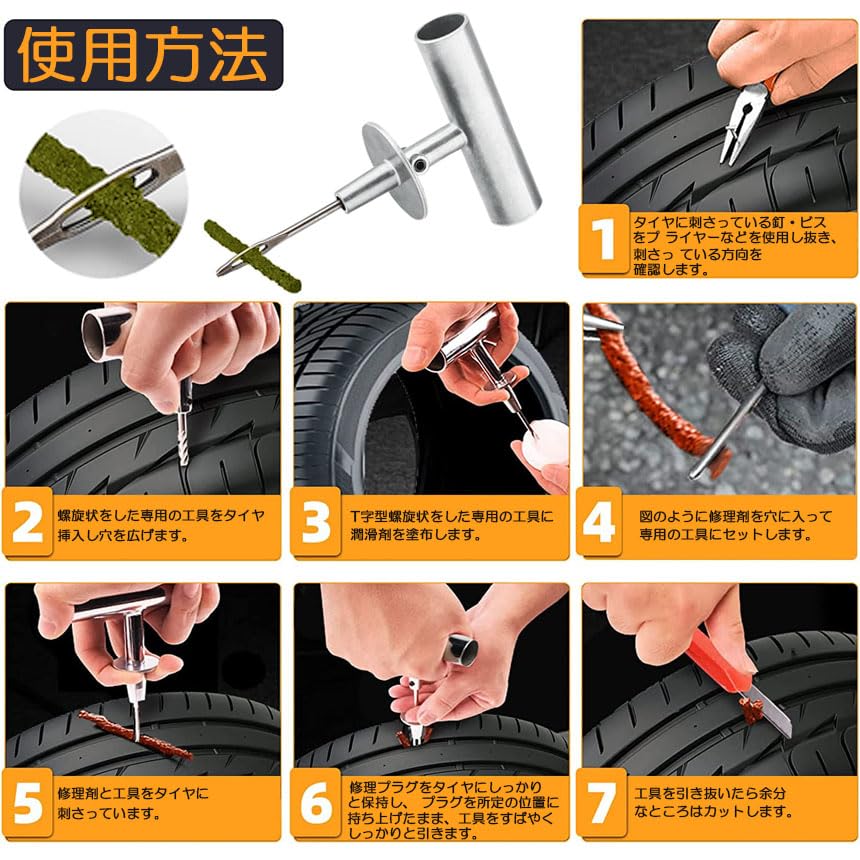 使用方法

1
タイヤに刺さっている釘・ビスをプ ライヤーなどを使用し抜き、刺さっ ている方向を確認します。

2
螺旋状をした専用の工具をタイヤ挿入し穴を広げます。

3
T字型螺旋状をした専用の工具に潤滑剤を塗布します。

4
図のように修理剤を穴に入って専用の工具にセットします。

5
修理剤と工具をタイヤに刺さっています。

6
修理プラグをタイヤにしっかりと保持し、 プラグを所定の位置に持ち上げたまま、工具をすばやくしっかりと引きます。

7
工具を引き抜いたら余分なところはカットします。