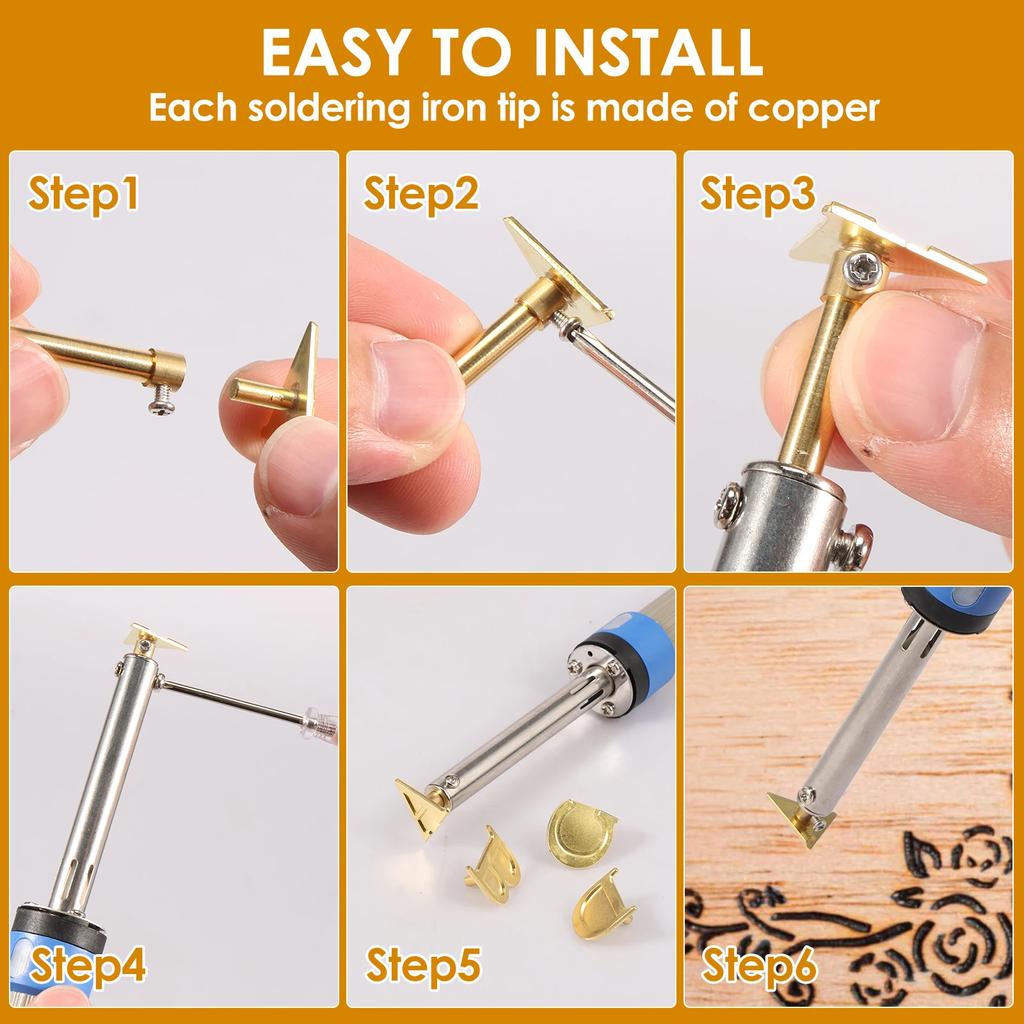 EASY TO INSTALL
Each soldering iron tip is made of copper

Step1

Step2

Step3

Step4

Step5

Step6