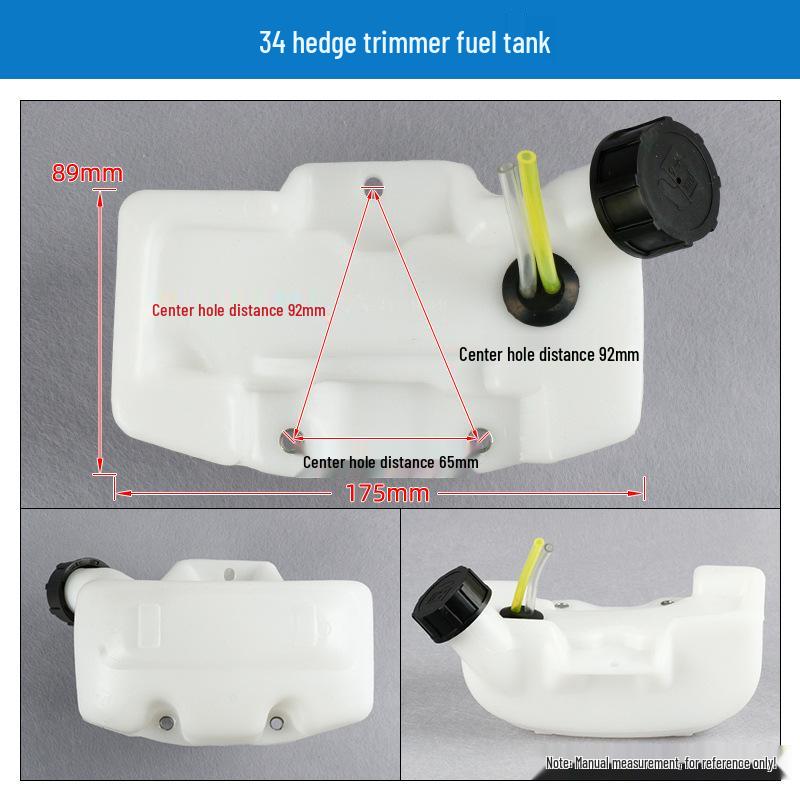 34 hedge trimmer fuel tank

89mm

Center hole distance 92mm

Center hole distance 92mm

Center hole distance 65mm

175mm

Note: Manual measurement, for reference only!