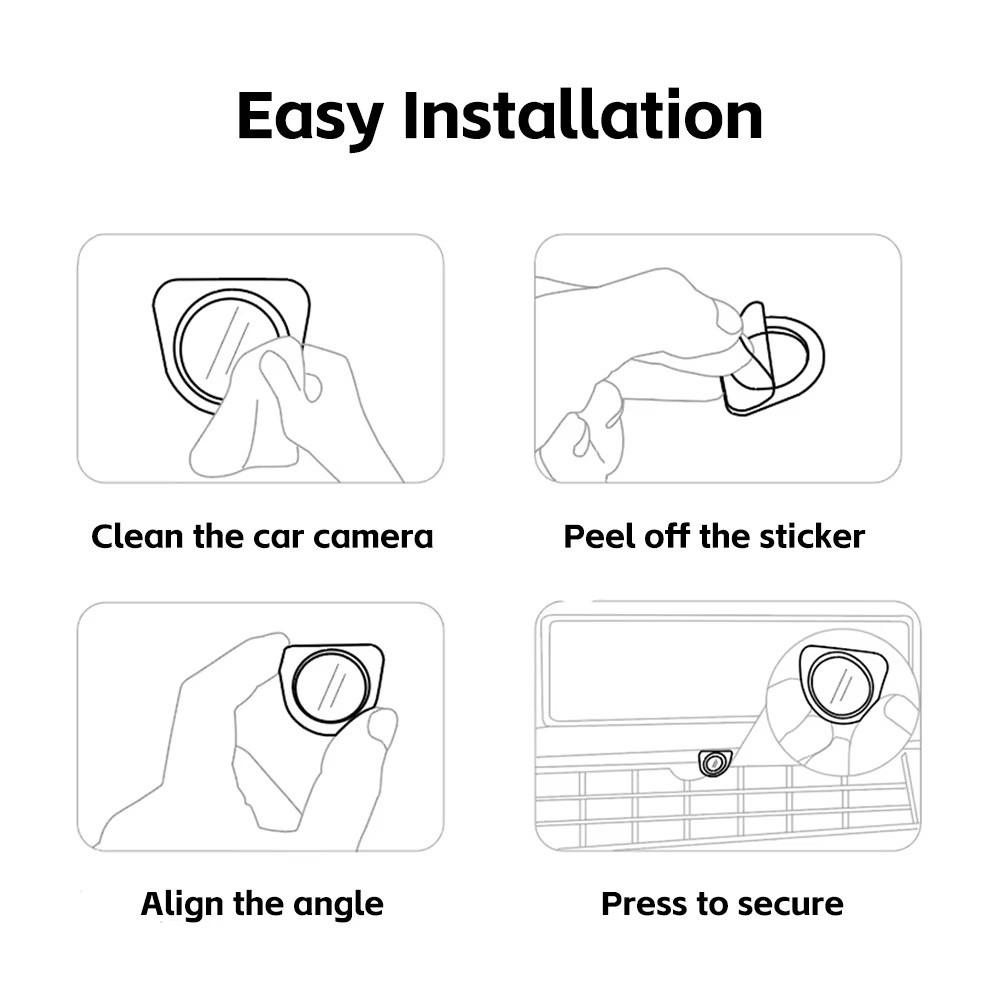 Easy Installation

Clean the car camera

Peel off the sticker

Align the angle

Press to secure