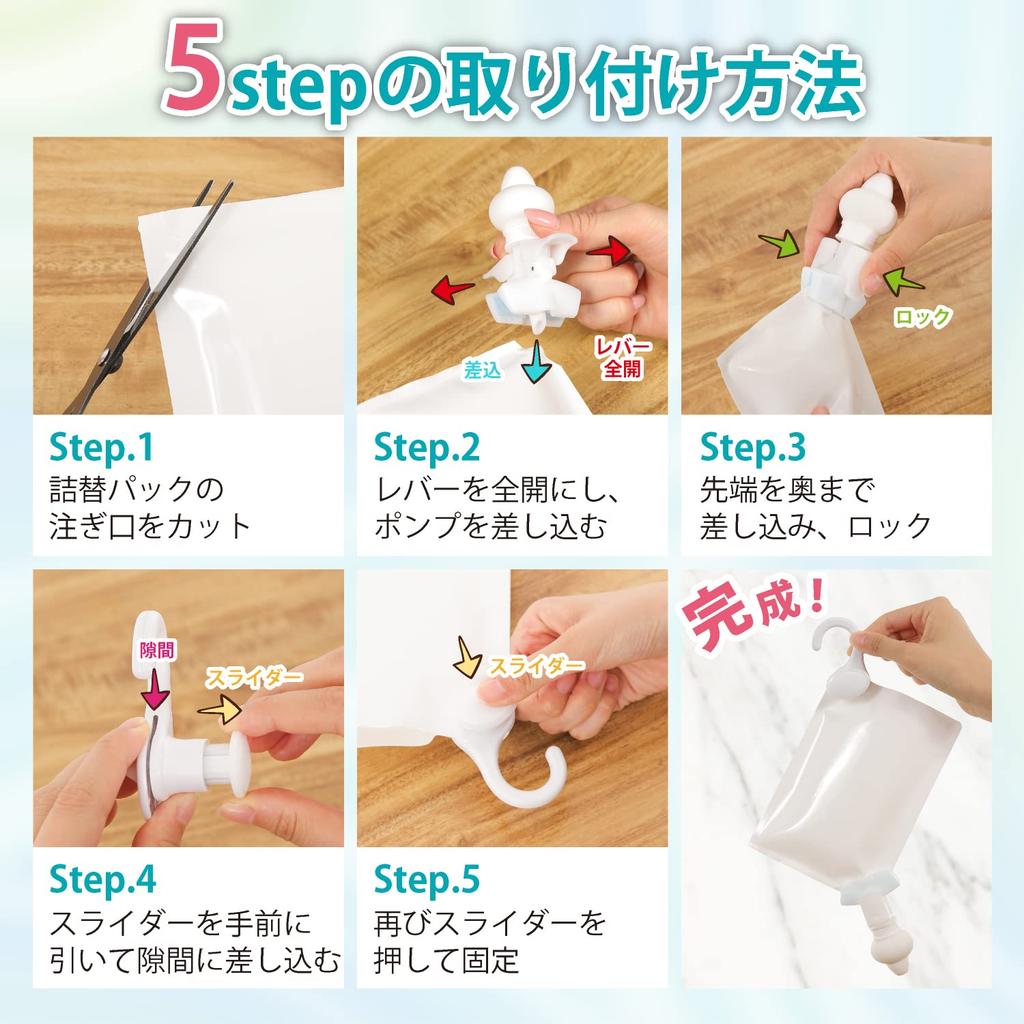 5stepの取り付け方法

Step.1
詰替パックの注ぎ口をカット

差込
レバー全開

Step.2
レバーを全開にし、ポンプを差し込む

ロック

Step.3
先端を奥まで差し込み、ロック

隙間
スライダー

Step.4
スライダーを手前に引いて隙間に差し込む

スライダー

Step.5
再びスライダーを押して固定

完成！