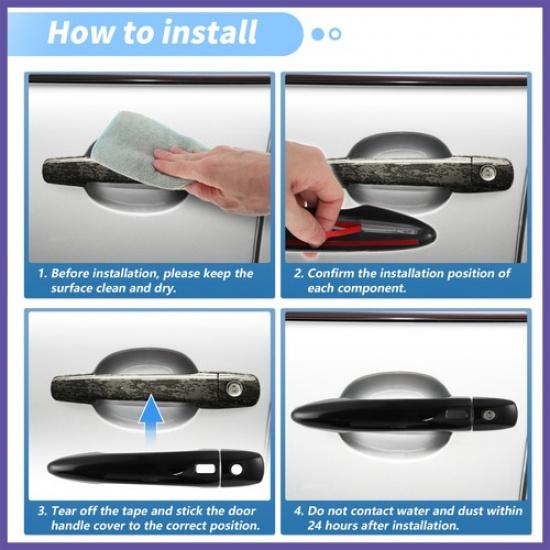 How to install

1. Before installation, please keep the surface clean and dry.

2. Confirm the installation position of each component.

3. Tear off the tape and stick the door handle cover to the correct position.

4. Do not contact water and dust within 24 hours after installation.