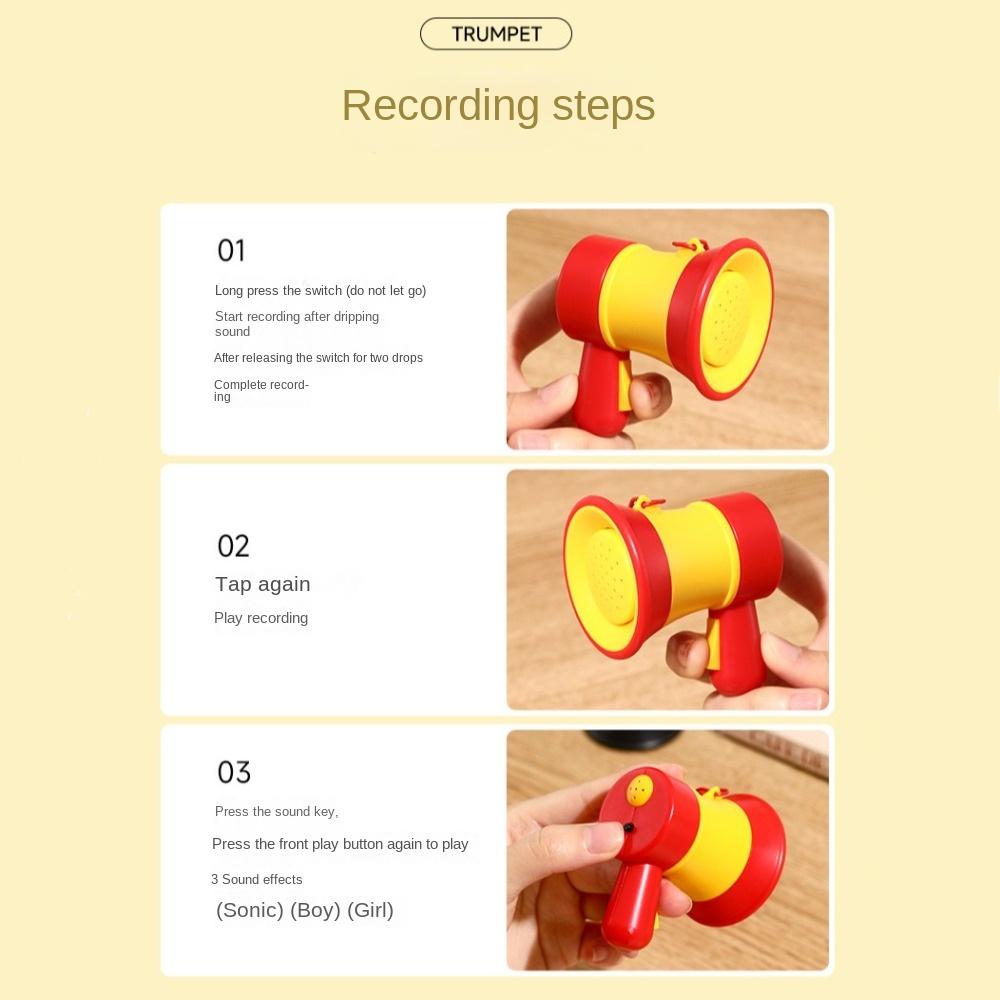 TRUMPET

Recording steps

01

Long press the switch (do not let go)

Start recording after dripping sound

After releasing the switch for two drops

Complete recording

02

Tap again

Play recording

03

Press the sound key,

Press the front play button again to play

3 Sound effects

(Sonic) (Boy) (Girl)