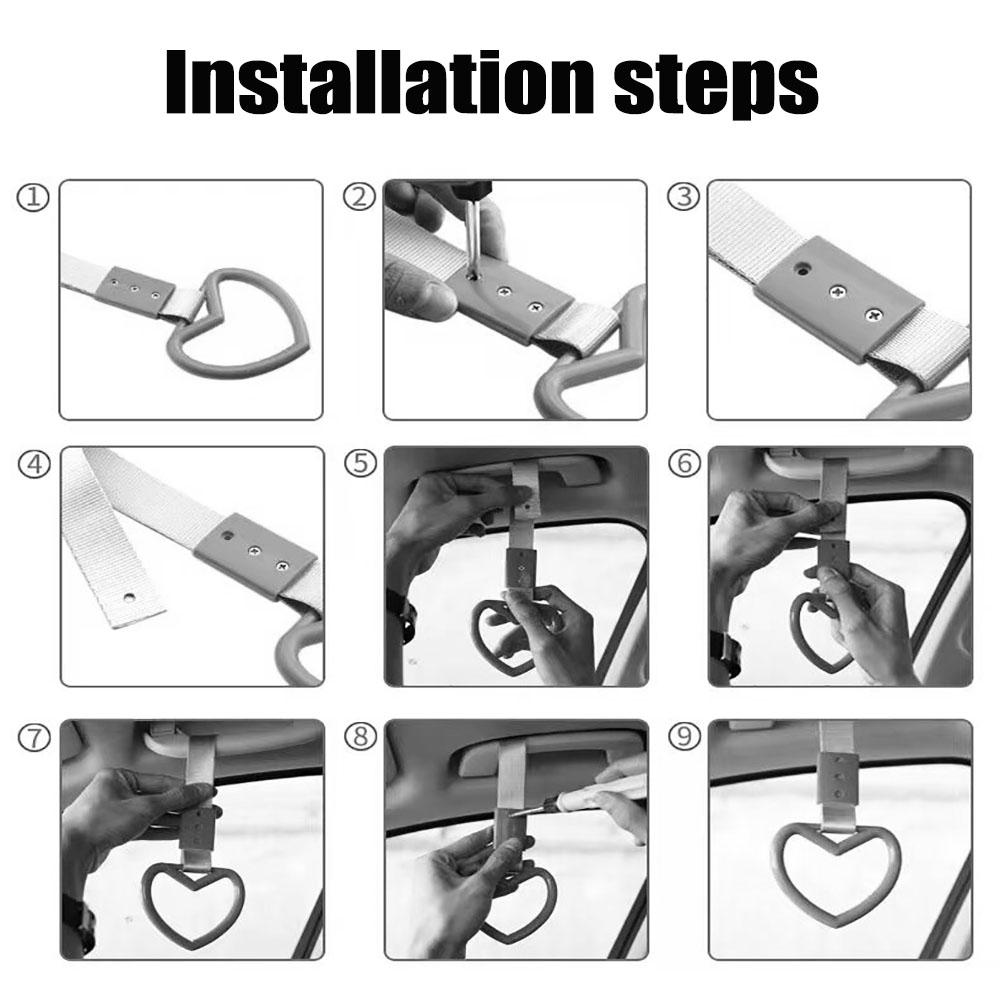 Installation steps

①

②

③

④

⑤

⑥

⑦

⑧

⑨