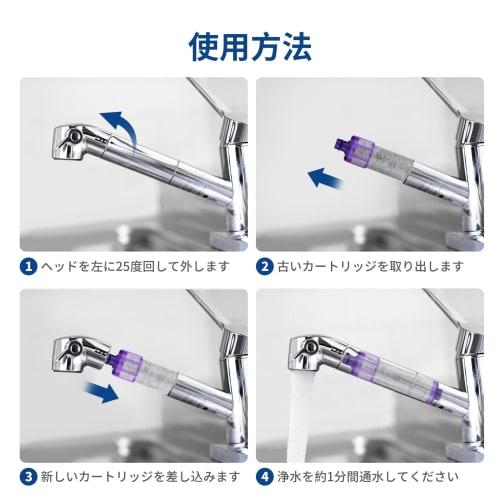 使用方法

1 ヘッドを左に25度回して外します

2 古いカートリッジを取り出します

3 新しいカートリッジを差し込みます

4 浄水を約1分間通水してください