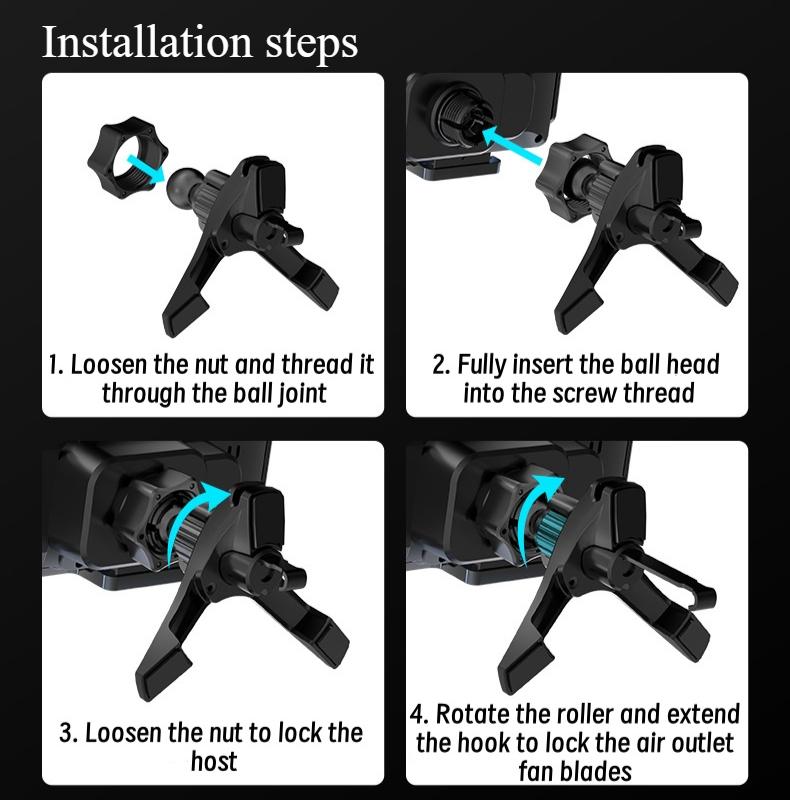 Installation steps

1. Loosen the nut and thread it through the ball joint

2. Fully insert the ball head into the screw thread

3. Loosen the nut to lock the host

4. Rotate the roller and extend the hook to lock the air outlet fan blades