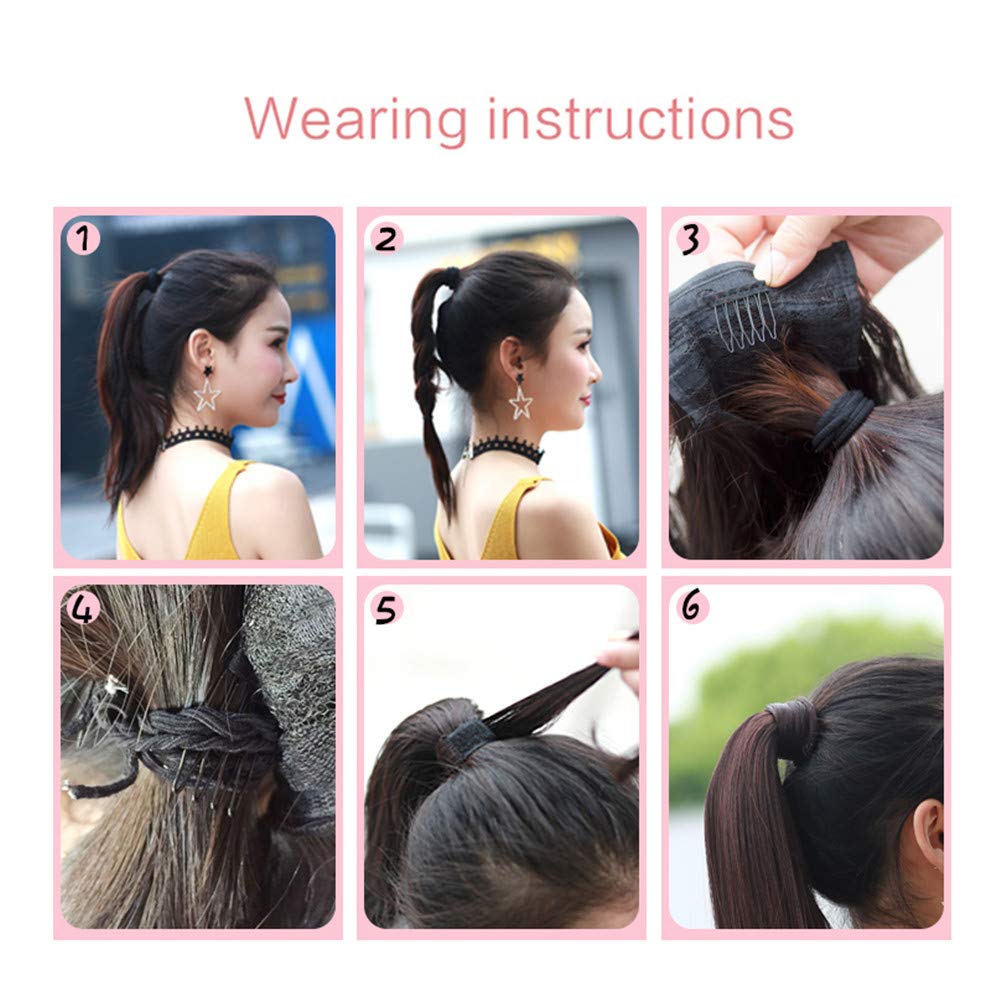 Wearing instructions

1

2

3

4

5

6