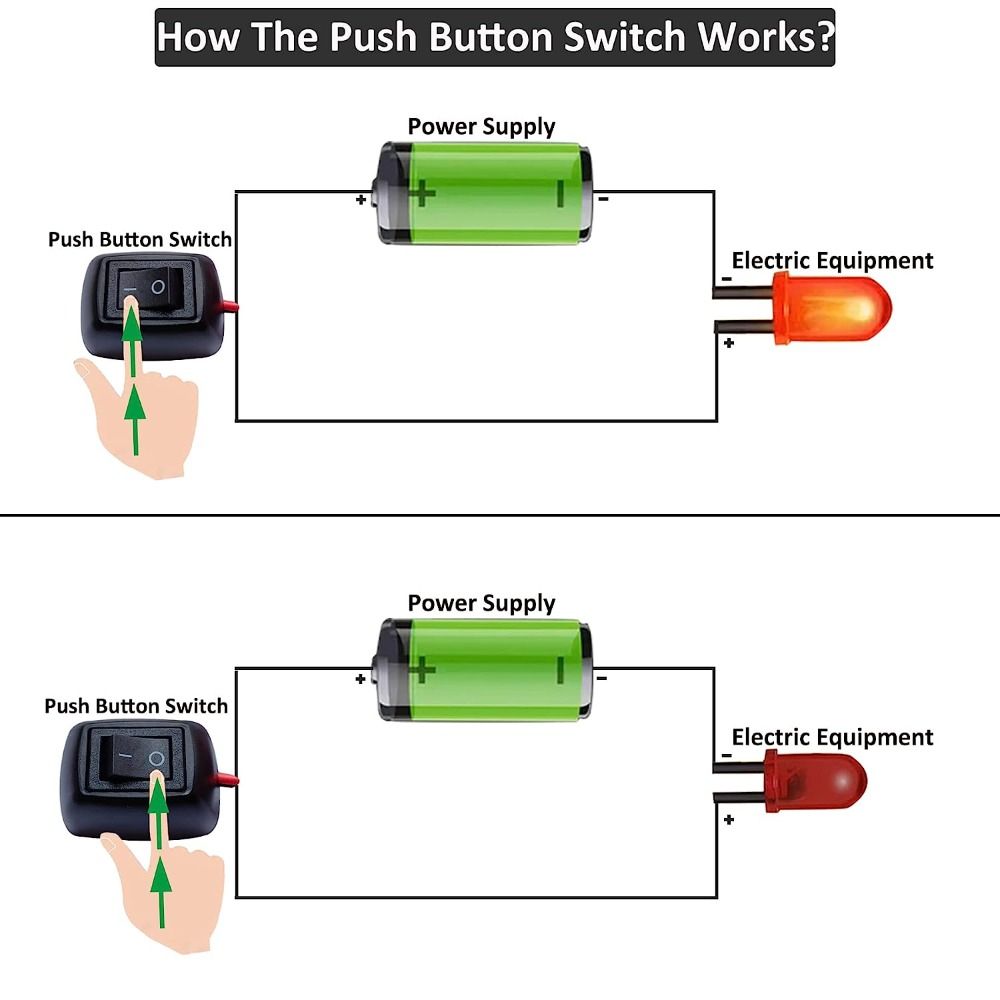 How The Push Button Switch Works?

Power Supply

+ + - -

Push Button Switch

— O

Electric Equipment

-

+

Power Supply

+ + - -

Push Button Switch

— O

Electric Equipment

-

+