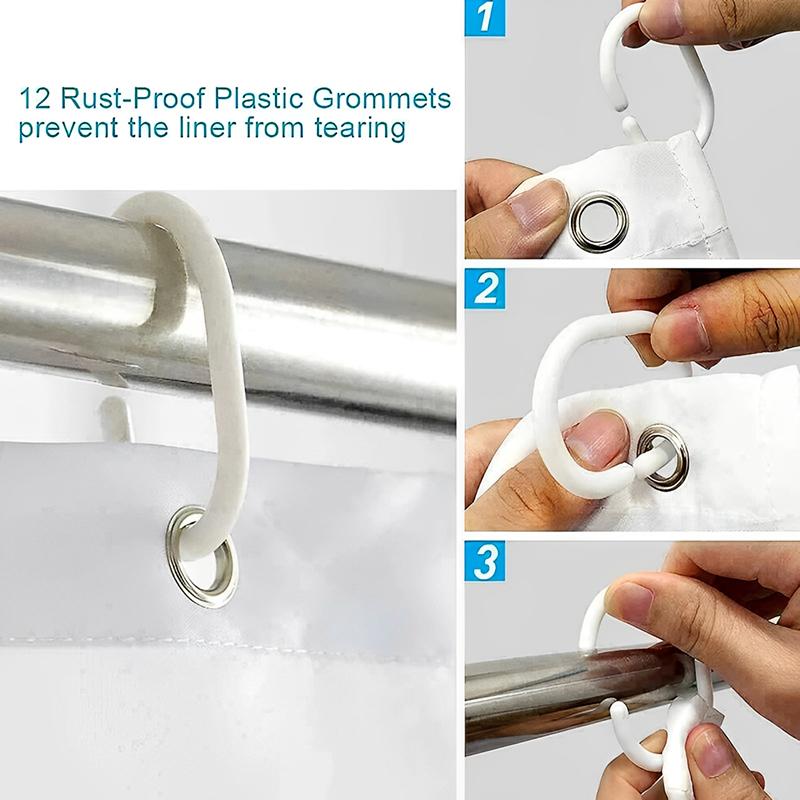 12 Rust-Proof Plastic Grommets prevent the liner from tearing

1

2

3