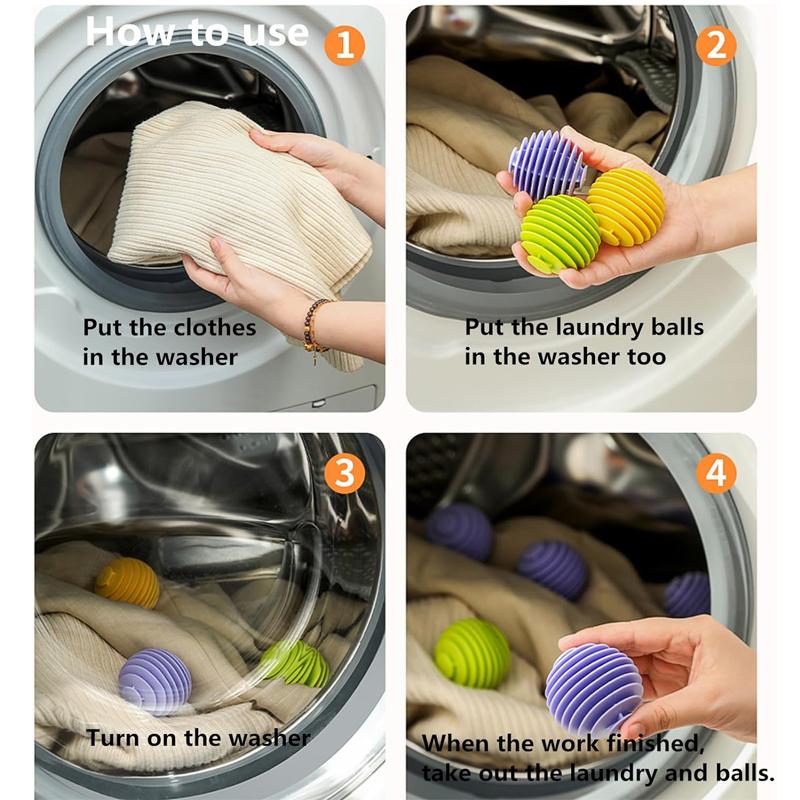 How to use

1

Put the clothes in the washer

2

Put the laundry balls in the washer too

3

Turn on the washer

4

When the work finished, take out the laundry and balls.