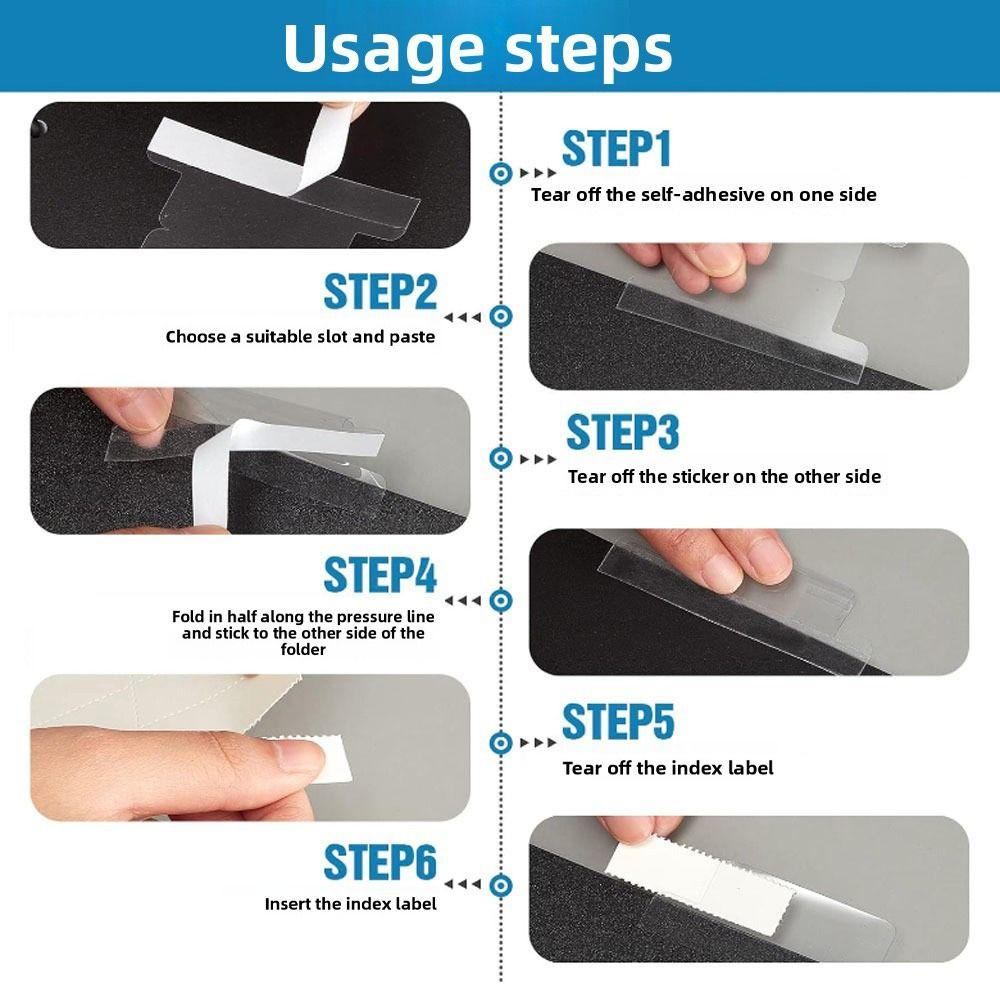 Usage steps

STEP1
Tear off the self-adhesive on one side

STEP2
Choose a suitable slot and paste

STEP3
Tear off the sticker on the other side

STEP4
Fold in half along the pressure line and stick to the other side of the folder

STEP5
Tear off the index label

STEP6
Insert the index label