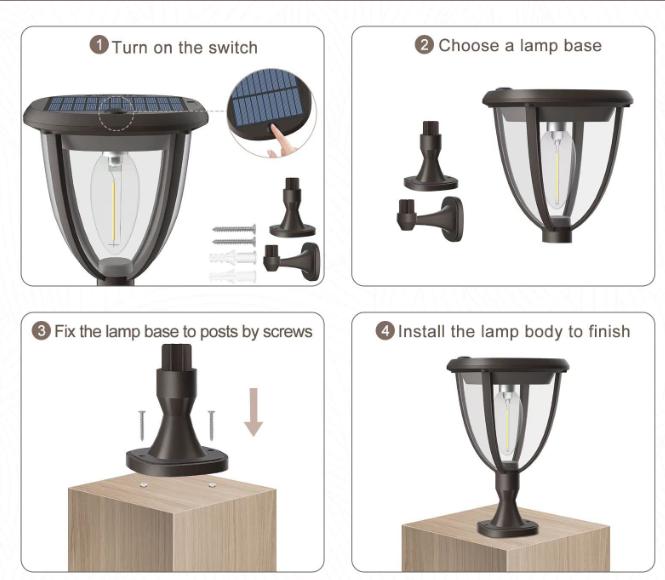 1 Turn on the switch

2 Choose a lamp base

3 Fix the lamp base to posts by screws

4 Install the lamp body to finish