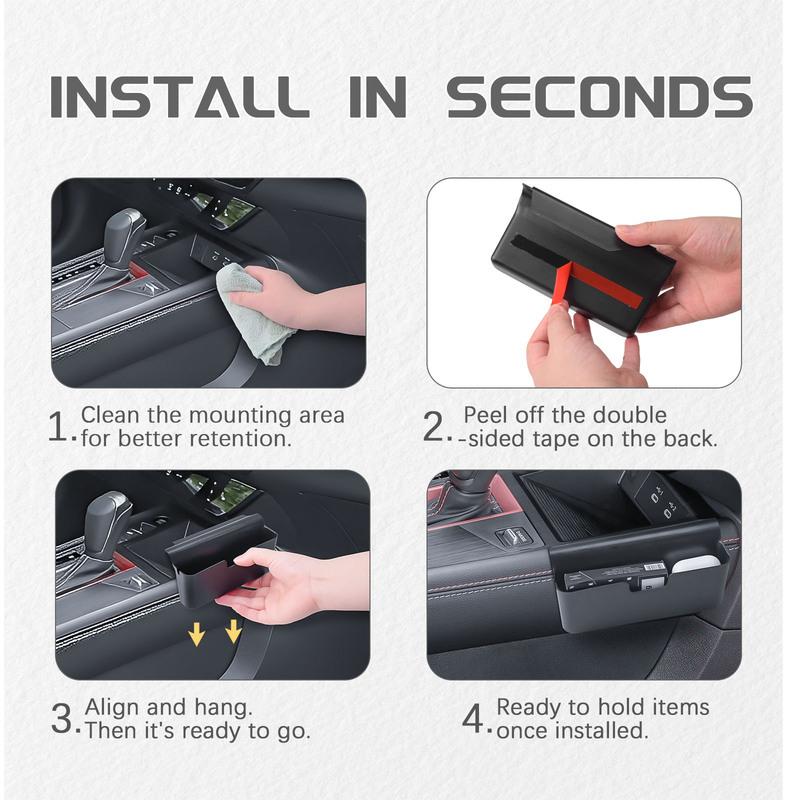 INSTALL IN SECONDS

1. Clean the mounting area for better retention.

2. Peel off the double -sided tape on the back.

3. Align and hang. Then it's ready to go.

4. Ready to hold items once installed.