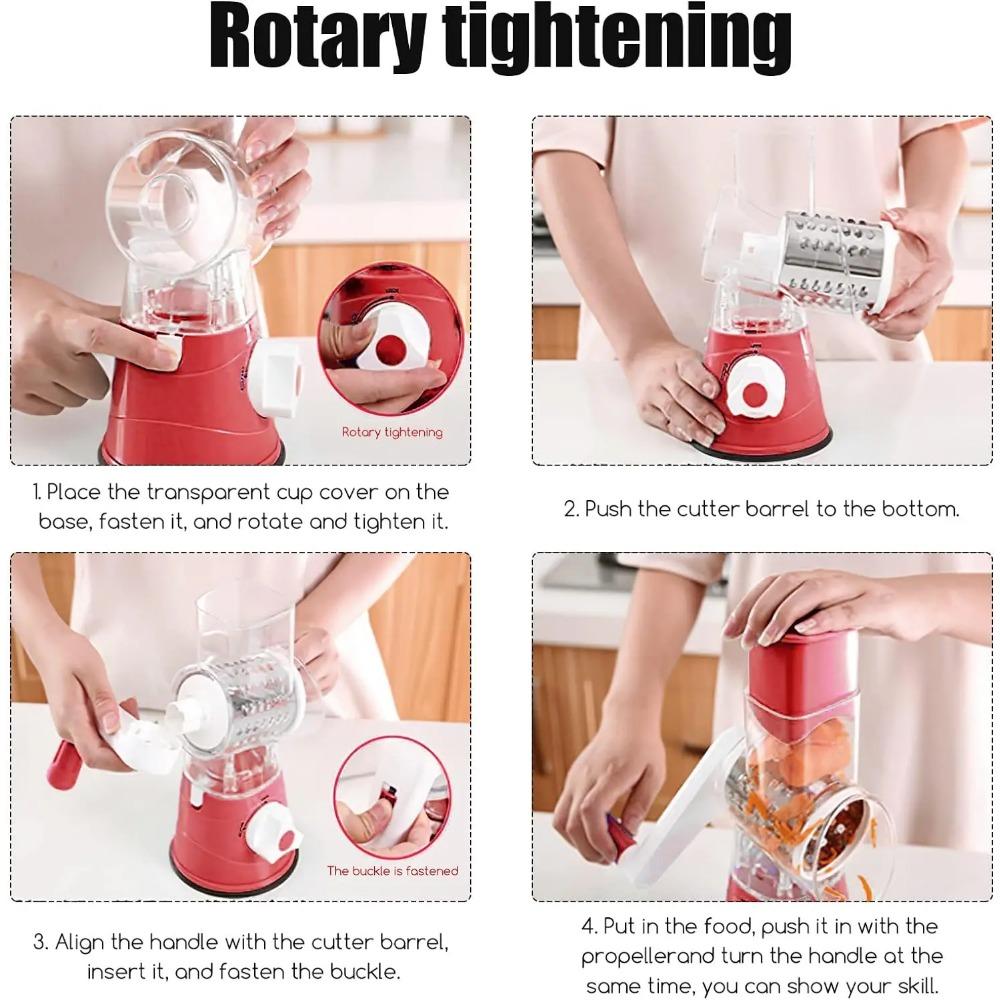 Rotary tightening

Rotary tightening

1. Place the transparent cup cover on the base, fasten it, and rotate and tighten it.

2. Push the cutter barrel to the bottom.

The buckle is fastened

3. Align the handle with the cutter barrel, insert it, and fasten the buckle.

4. Put in the food, push it in with the propellerand turn the handle at the same time, you can show your skill.