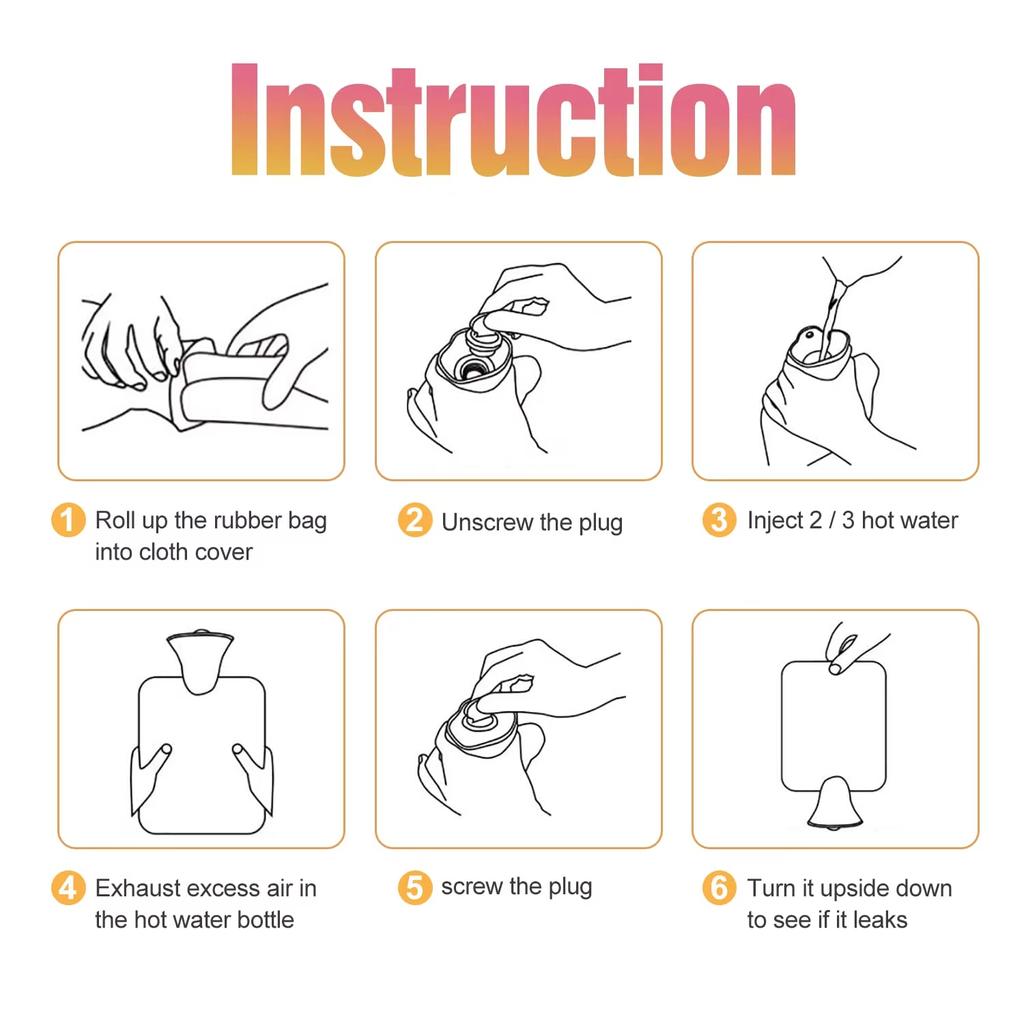 Instruction

1 Roll up the rubber bag into cloth cover

2 Unscrew the plug

3 Inject 2 / 3 hot water

4 Exhaust excess air in the hot water bottle

5 screw the plug

6 Turn it upside down to see if it leaks