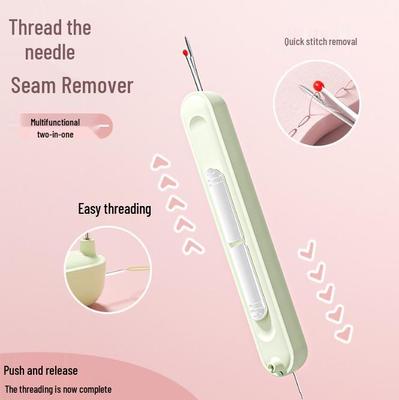 Thread the needle

Seam Remover

Multifunctional two-in-one

Quick stitch removal

Easy threading

Push and release

The threading is now complete