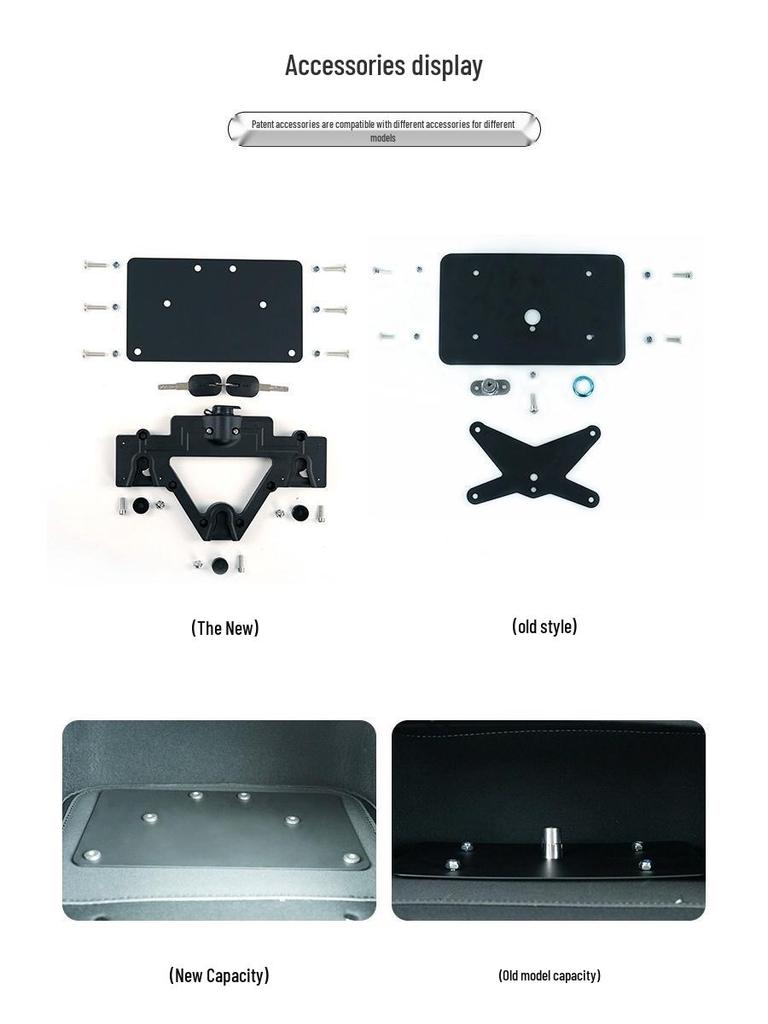 Accessories display

Patent accessories are compatible with different accessories for different models

(The New)

(old style)

(New Capacity)

(Old model capacity)