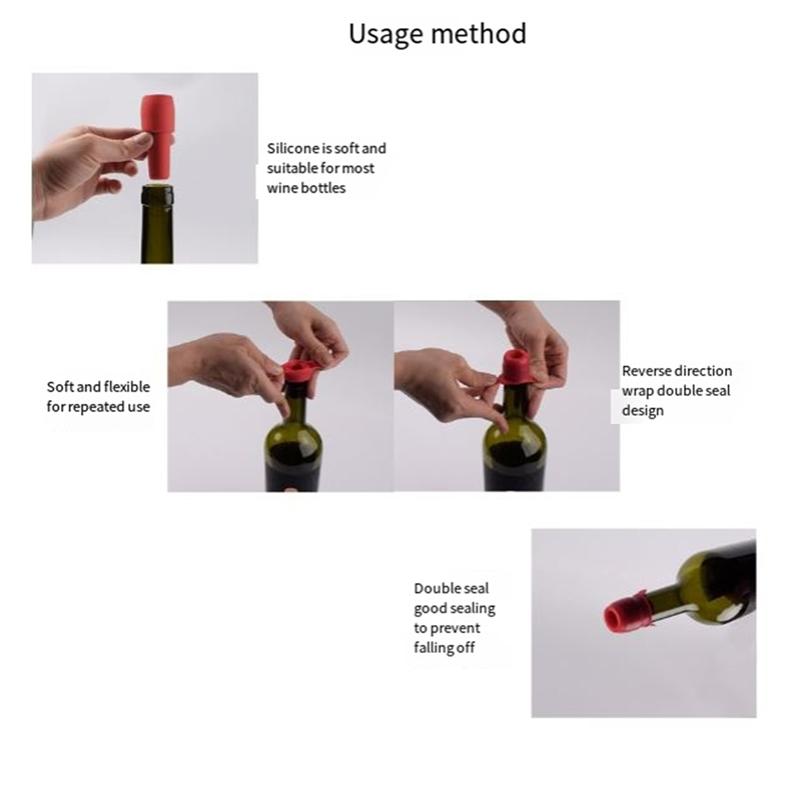 Usage method

Silicone is soft and suitable for most wine bottles

Soft and flexible for repeated use

Reverse direction wrap double seal design

Double seal good sealing to prevent falling off