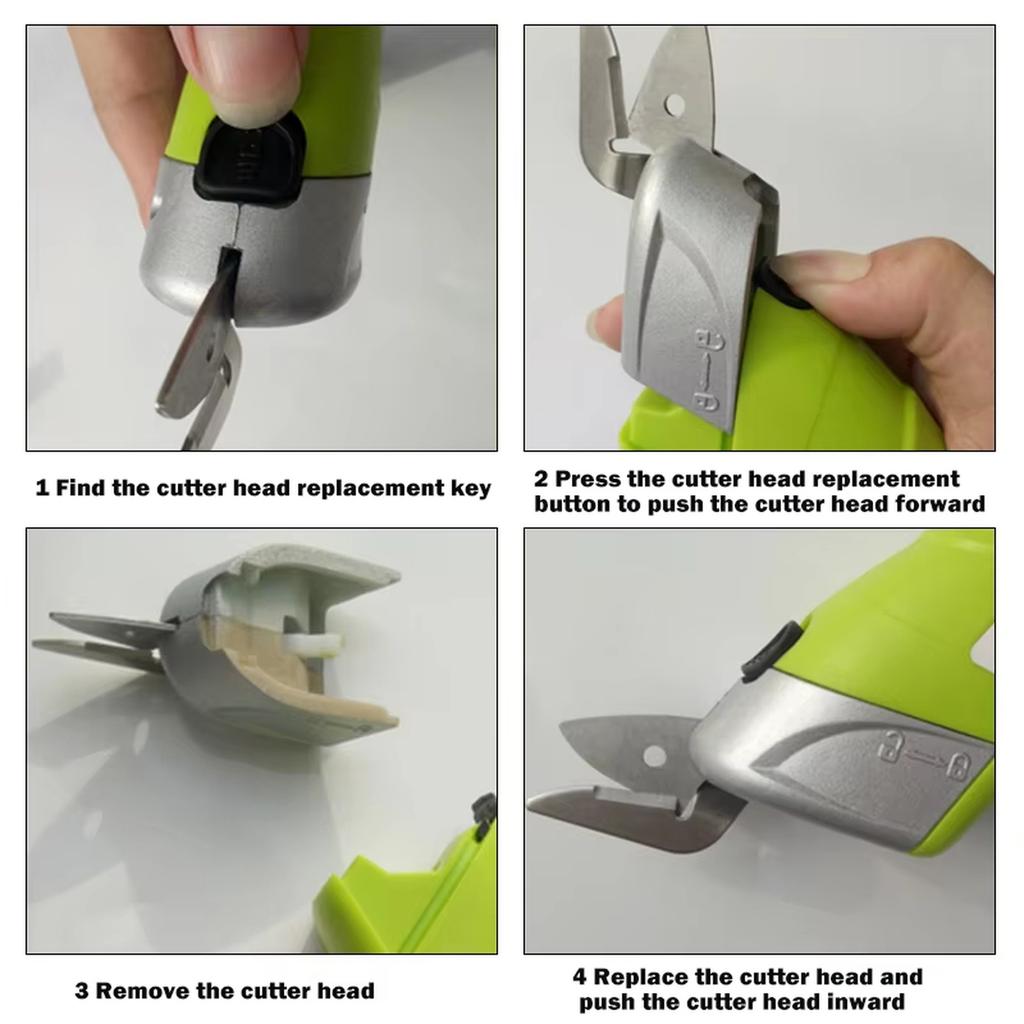 1 Find the cutter head replacement key

2 Press the cutter head replacement button to push the cutter head forward

3 Remove the cutter head

4 Replace the cutter head and push the cutter head inward