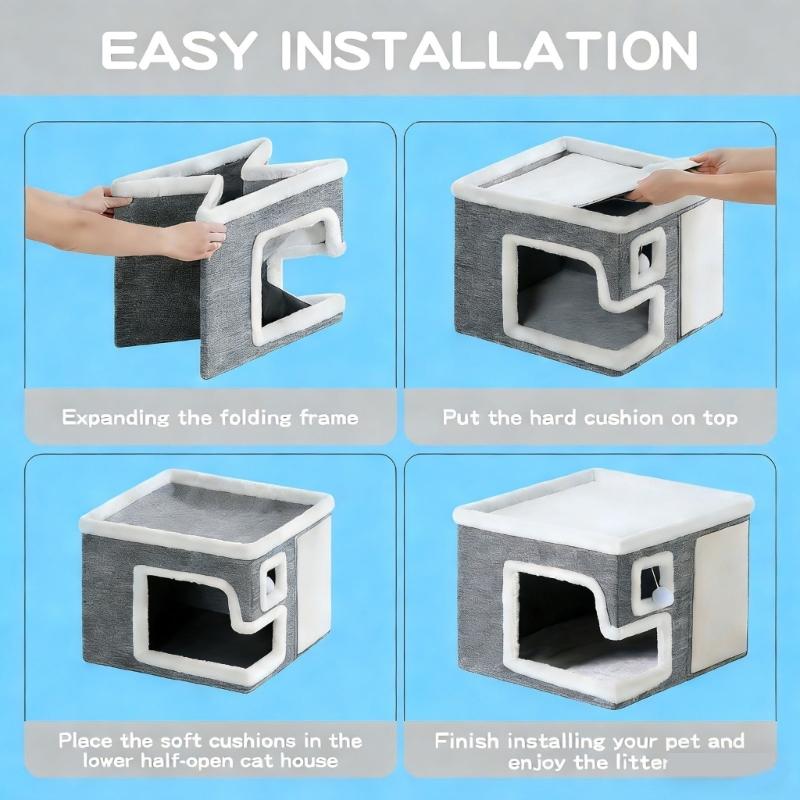 EASY INSTALLATION

Expanding the folding frame

Put the hard cushion on top

Place the soft cushions in the lower half-open cat house

Finish installing your pet and enjoy the litter