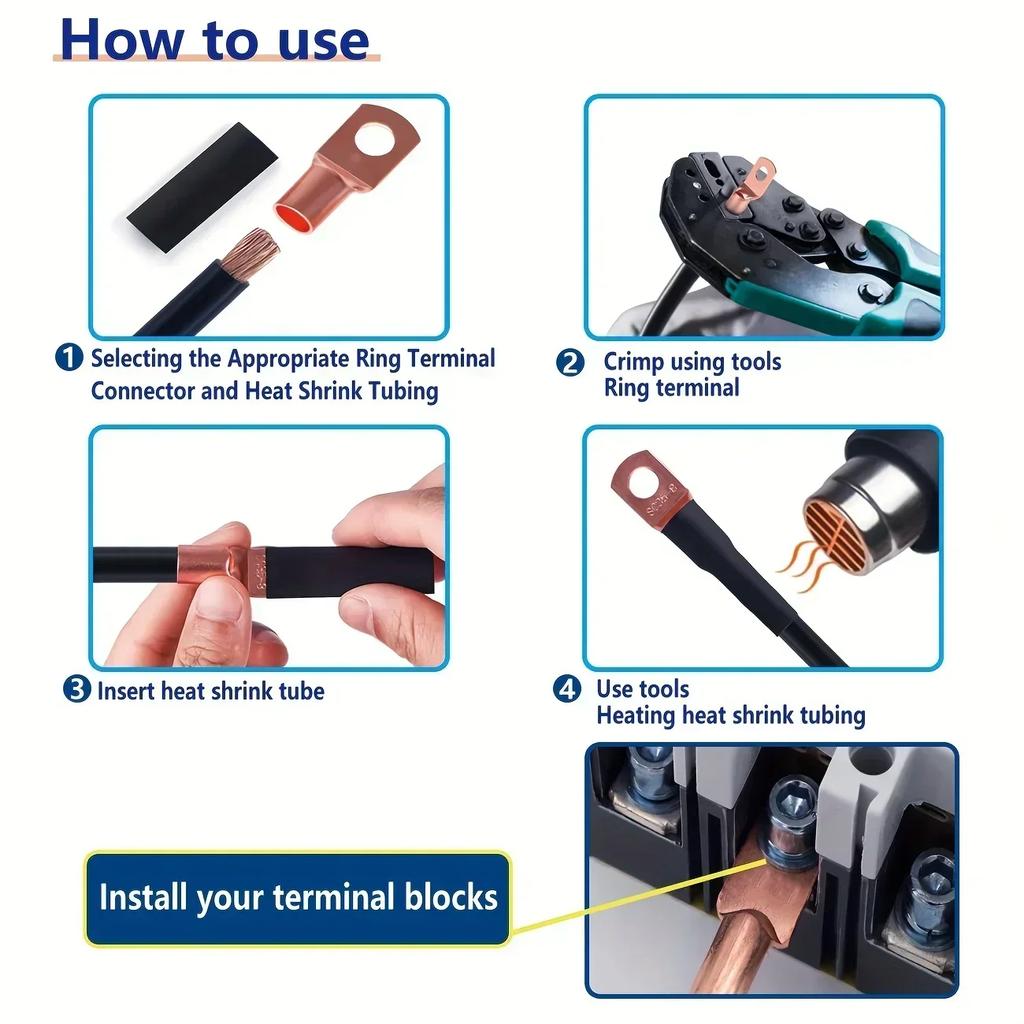 How to use

1 Selecting the Appropriate Ring Terminal Connector and Heat Shrink Tubing

2 Crimp using tools Ring terminal

3 Insert heat shrink tube

4 Use tools Heating heat shrink tubing

Install your terminal blocks