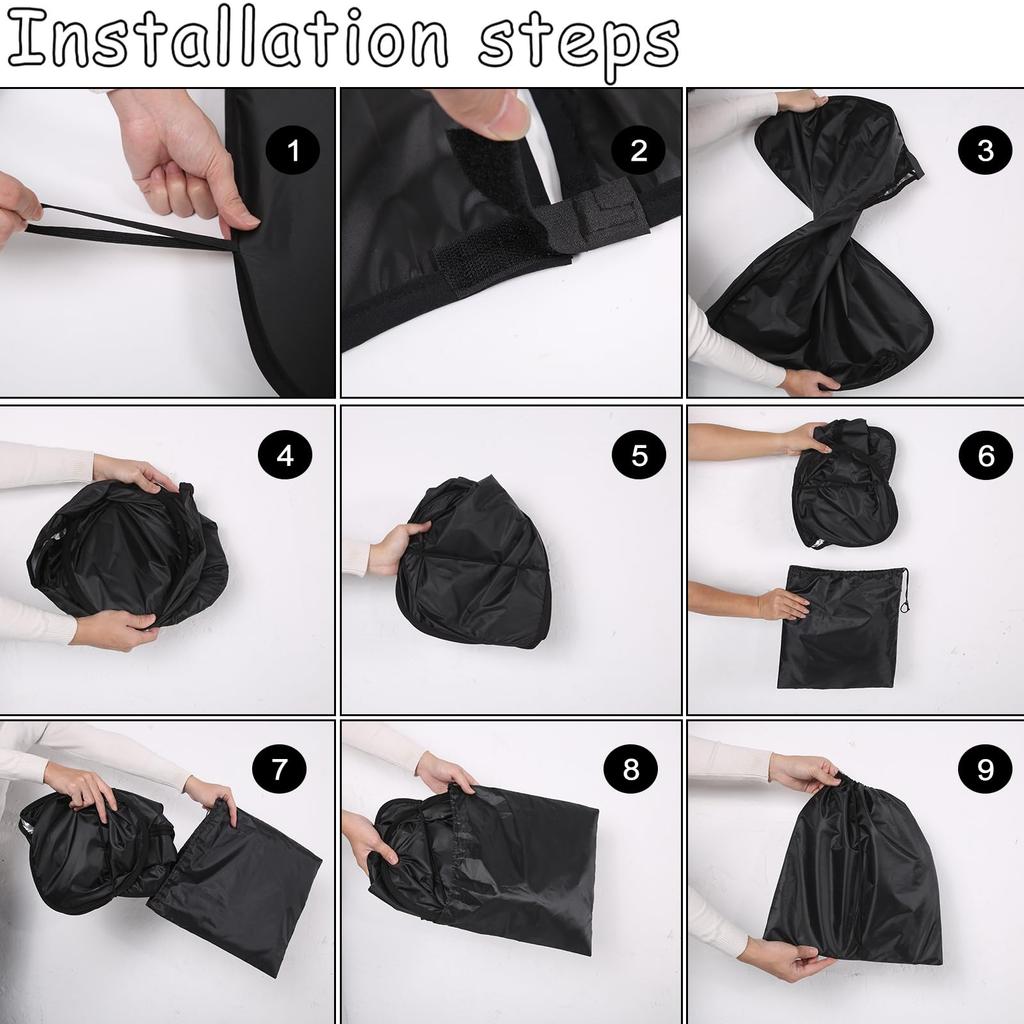 Installation steps

1

2

3

4

5

6

7

8

9