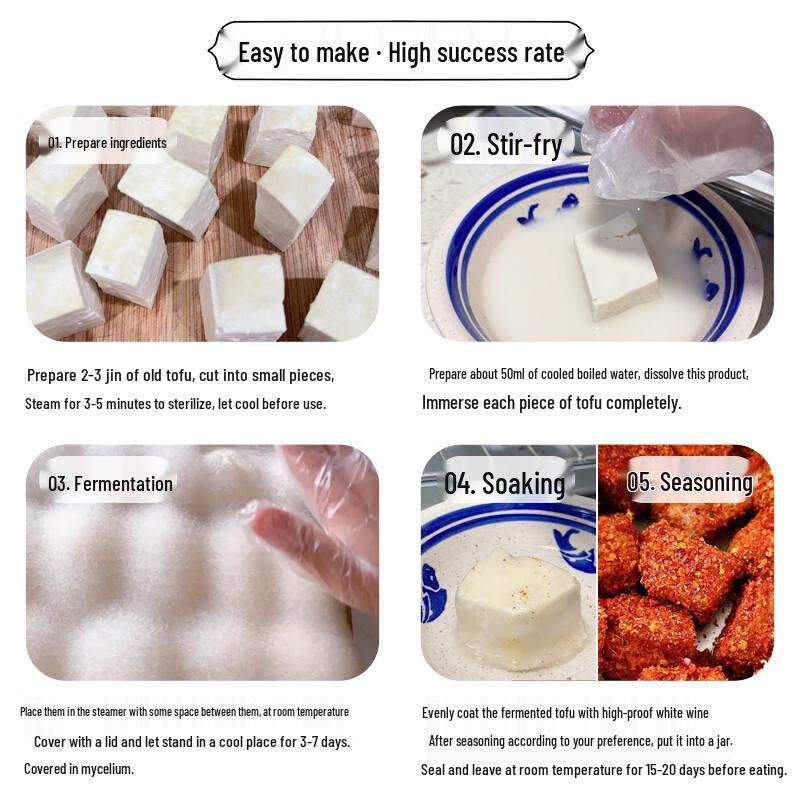 Easy to make · High success rate

01. Prepare ingredients

Prepare 2-3 jin of old tofu, cut into small pieces,

Steam for 3-5 minutes to sterilize, let cool before use.

02. Stir-fry

Prepare about 50ml of cooled boiled water, dissolve this product,

Immerse each piece of tofu completely.

03. Fermentation

Place them in the steamer with some space between them, at room temperature

Cover with a lid and let stand in a cool place for 3-7 days.

Covered in mycelium.

04. Soaking

05. Seasoning

Evenly coat the fermented tofu with high-proof white wine

After seasoning according to your preference, put it into a jar.

Seal and leave at room temperature for 15-20 days before eating.