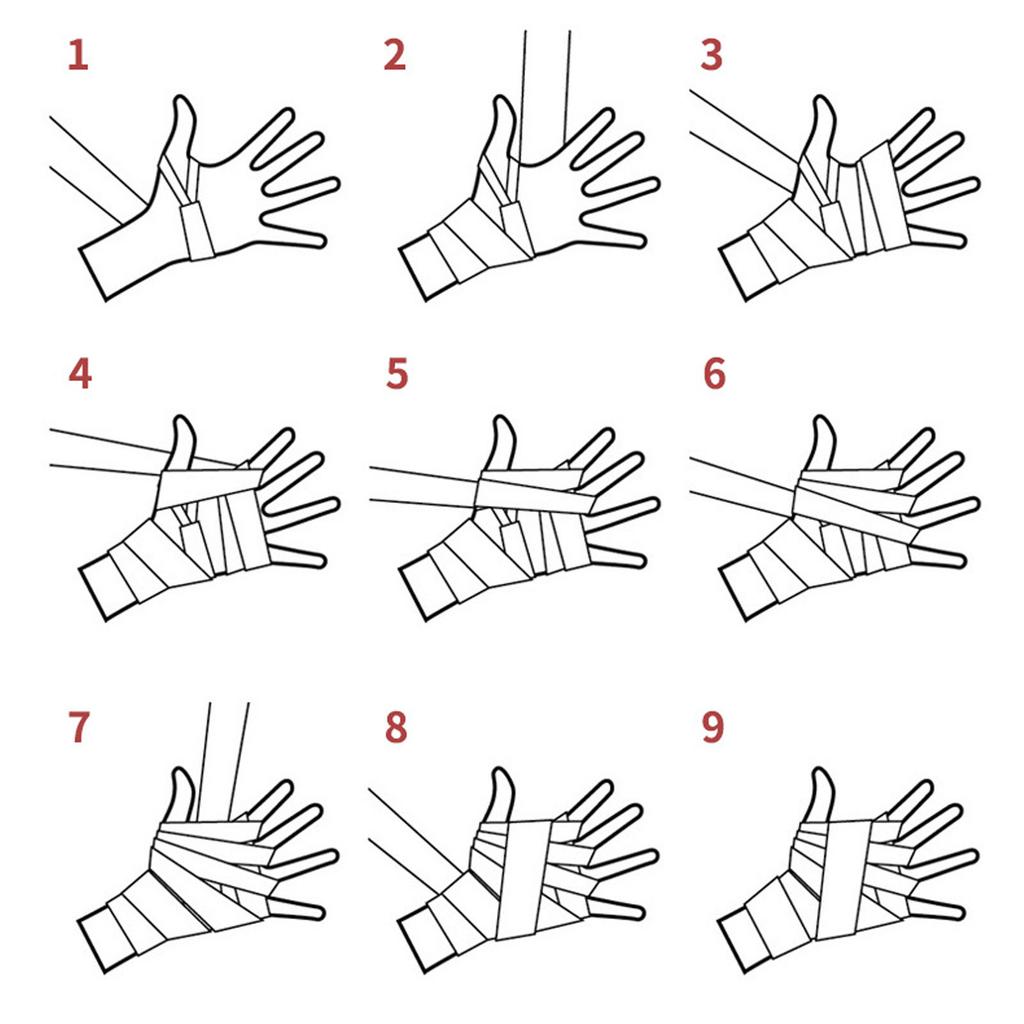 1

2

3

4

5

6

7

8

9