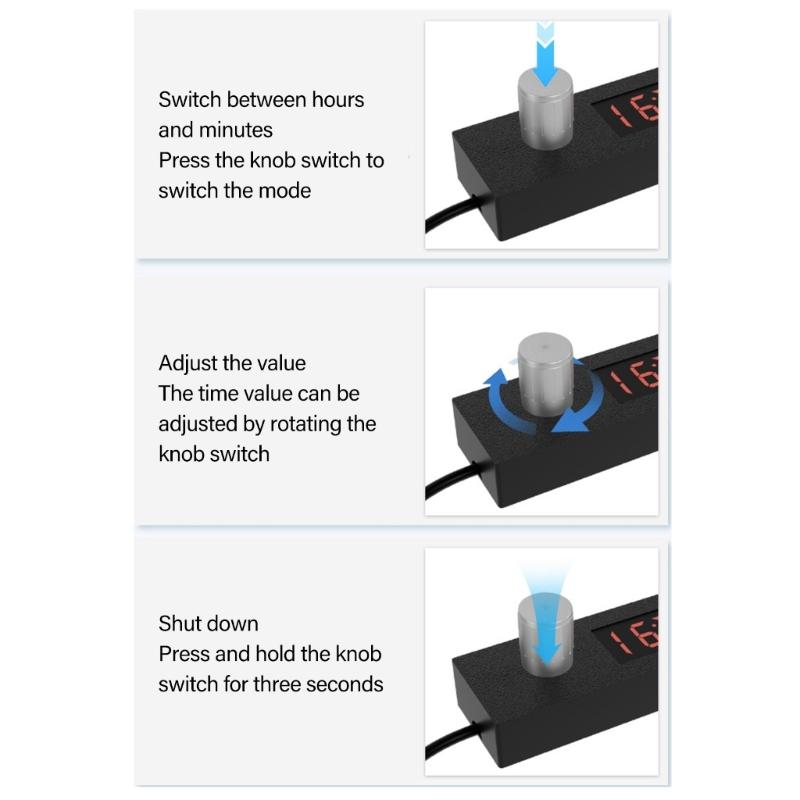 Switch between hours and minutes
Press the knob switch to switch the mode

16:

Adjust the value
The time value can be adjusted by rotating the knob switch

16:

Shut down
Press and hold the knob switch for three seconds

16: