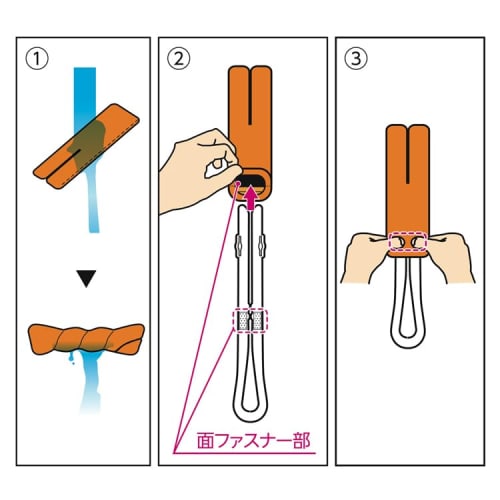 ①

②

面ファスナー部

③