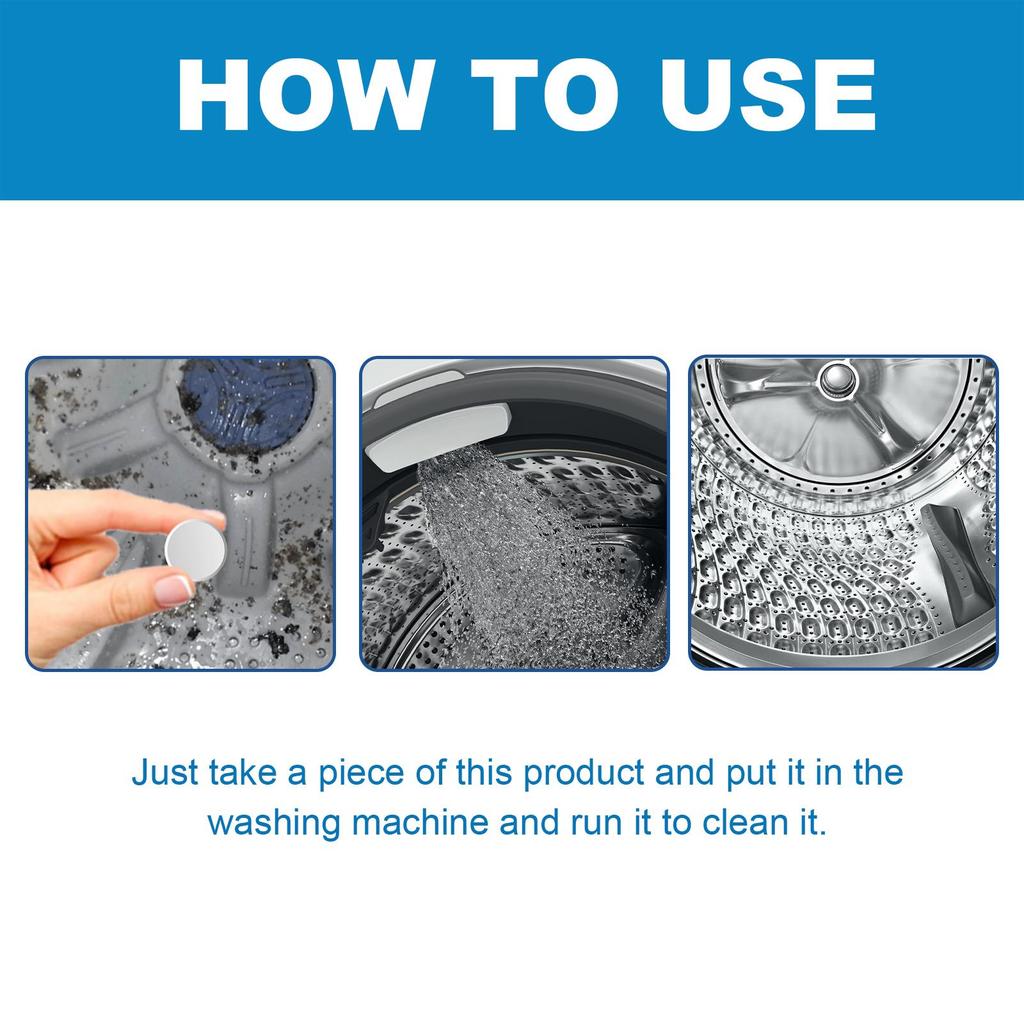 HOW TO USE

Just take a piece of this product and put it in the washing machine and run it to clean it.