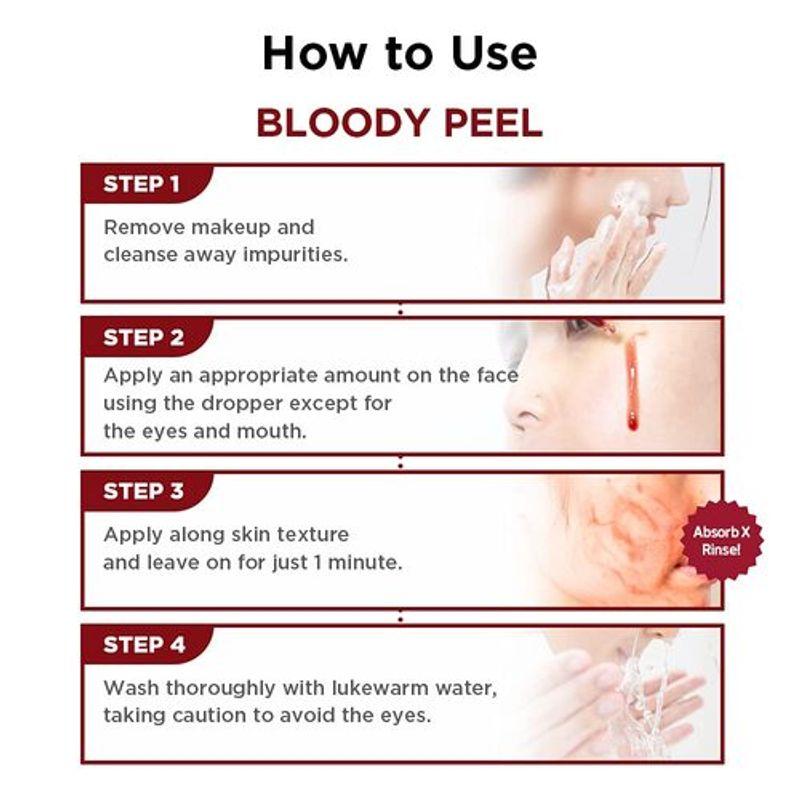 How to Use

BLOODY PEEL

STEP 1

Remove makeup and cleanse away impurities.

STEP 2

Apply an appropriate amount on the face using the dropper except for the eyes and mouth.

STEP 3

Apply along skin texture and leave on for just 1 minute.

Absorb X Rinse!

STEP 4

Wash thoroughly with lukewarm water, taking caution to avoid the eyes.