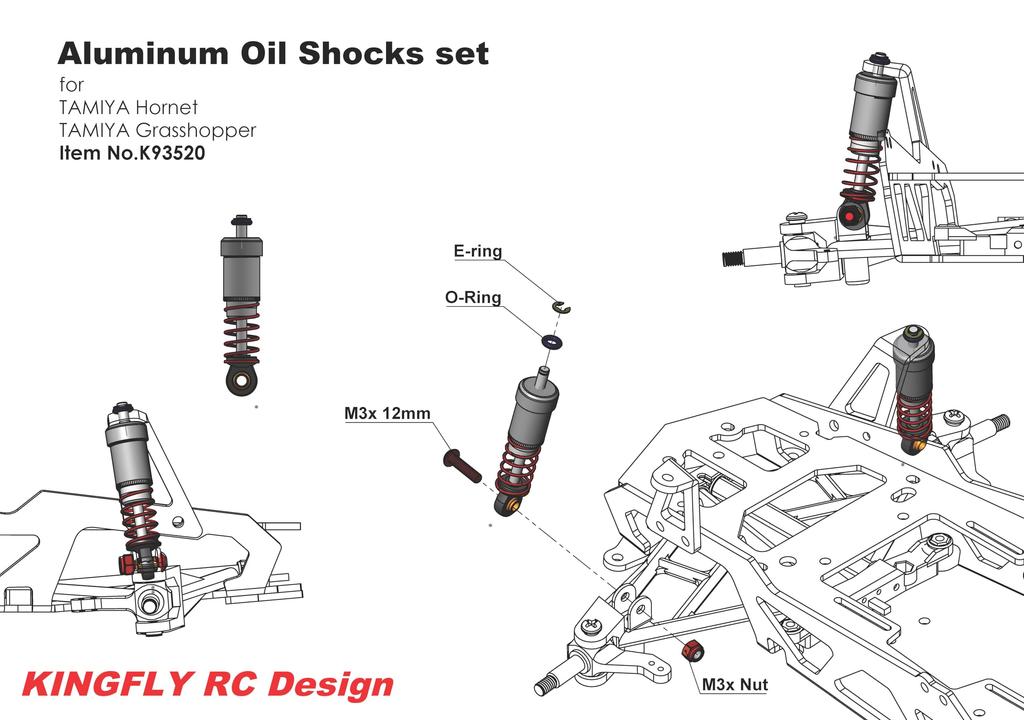 Aluminum Oil Shocks set
for
TAMIYA Hornet
TAMIYA Grasshopper
Item No.K93520

E-ring
O-Ring
M3x 12mm
M3x Nut

KINGFLY RC Design