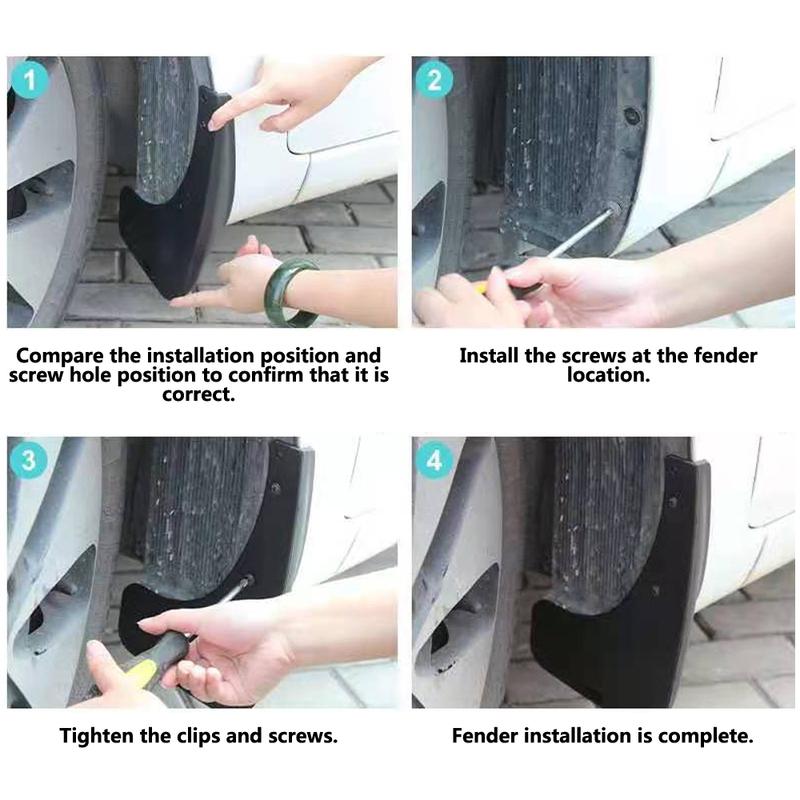 1

Compare the installation position and screw hole position to confirm that it is correct.

2

Install the screws at the fender location.

3

Tighten the clips and screws.

4

Fender installation is complete.