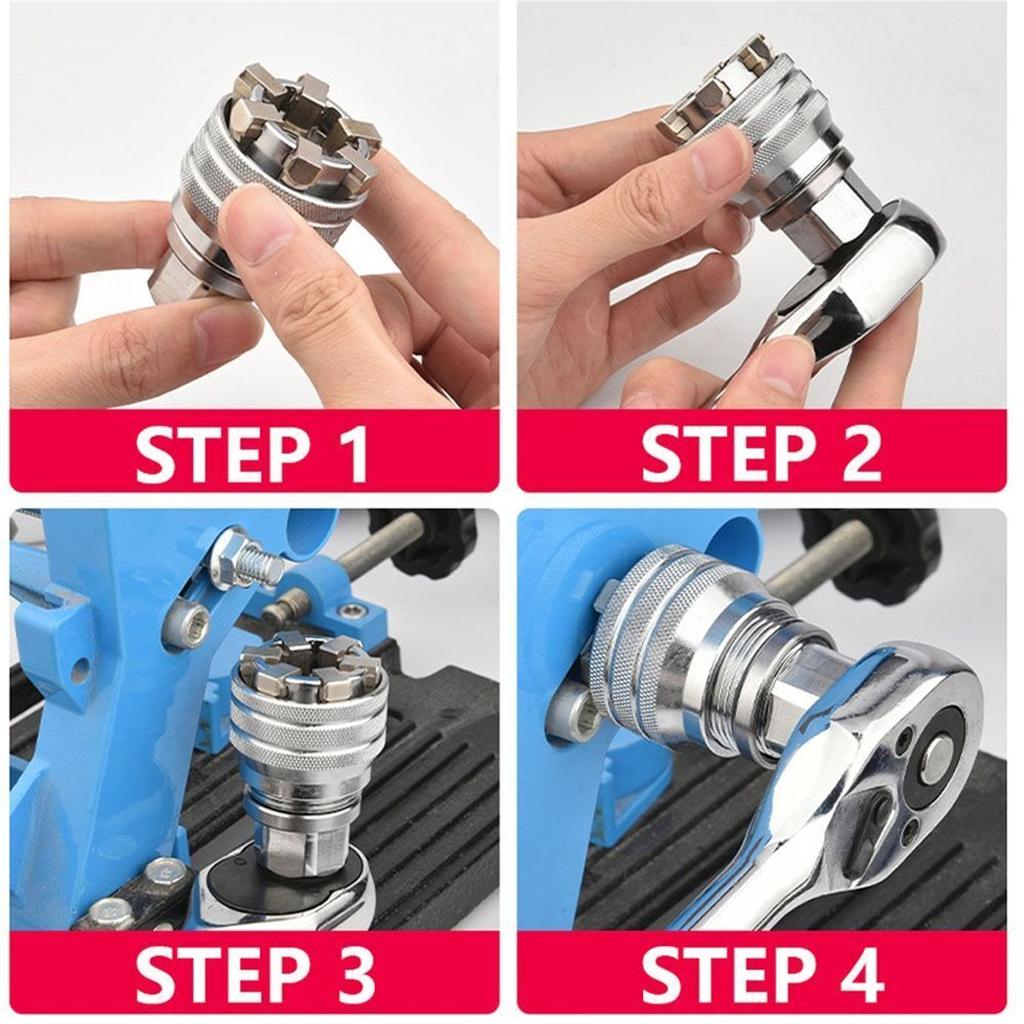 STEP 1

STEP 2

STEP 3

STEP 4