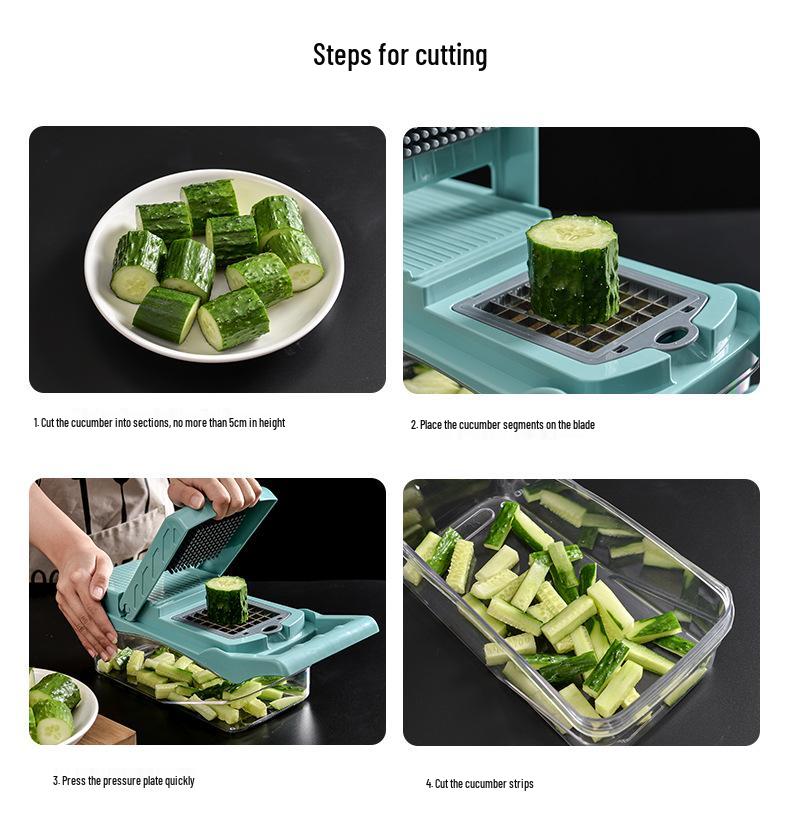 Steps for cutting

1. Cut the cucumber into sections, no more than 5cm in height

2. Place the cucumber segments on the blade

3. Press the pressure plate quickly

4. Cut the cucumber strips